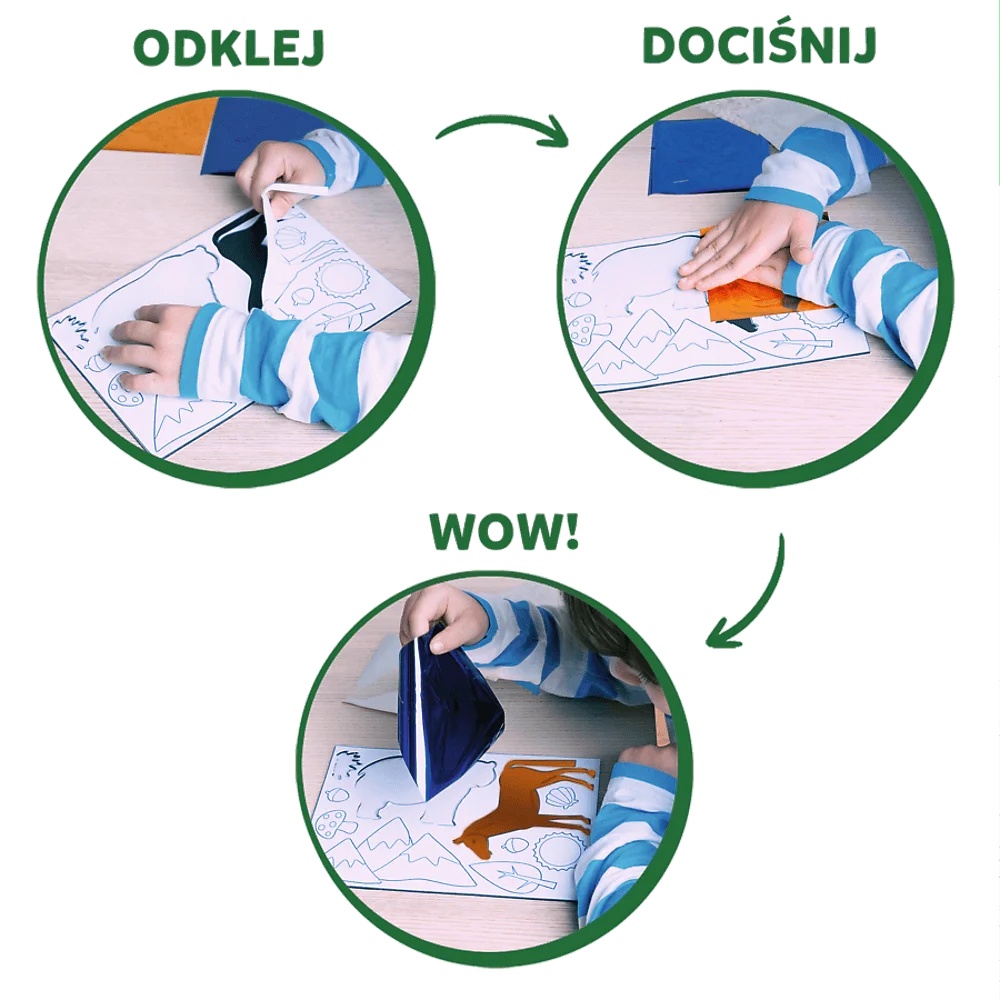 ODKLEJ

DOCIŚNIJ

WOW!