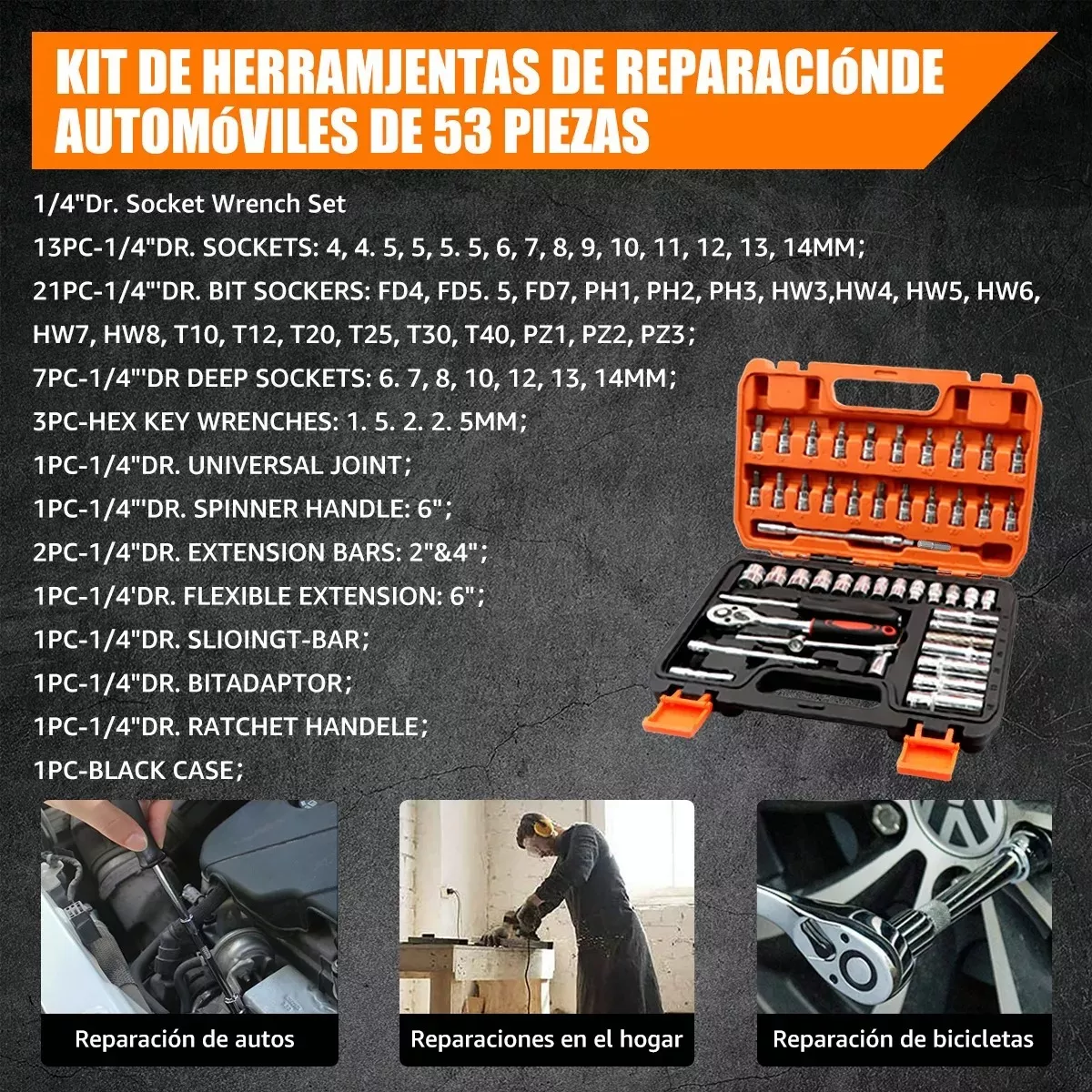 KIT DE HERRAMJENTAS DE REPARACIóNDE AUTOMóVILES DE 53 PIEZAS

1/4"Dr. Socket Wrench Set

13PC-1/4"DR. SOCKETS: 4, 4. 5, 5, 5. 5, 6, 7, 8, 9, 10, 11, 12, 13, 14MM;

21PC-1/4"'DR. BIT SOCKERS: FD4, FD5. 5, FD7, PH1, PH2, PH3, HW3,HW4, HW5, HW6, HW7, HW8, T10, T12, T20, T25, T30, T40, PZ1, PZ2, PZ3;

7PC-1/4"'DR DEEP SOCKETS: 6. 7, 8, 10, 12, 13, 14MM;

3PC-HEX KEY WRENCHES: 1. 5. 2. 2. 5MM;

1PC-1/4"DR. UNIVERSAL JOINT;

1PC-1/4"'DR. SPINNER HANDLE: 6";

2PC-1/4"DR. EXTENSION BARS: 2"&4";

1PC-1/4'DR. FLEXIBLE EXTENSION: 6";

1PC-1/4"DR. SLIOINGT-BAR;

1PC-1/4"DR. BITADAPTOR;

1PC-1/4"DR. RATCHET HANDELE;

1PC-BLACK CASE;

Reparación de autos

Reparaciones en el hogar

Reparación de bicicletas