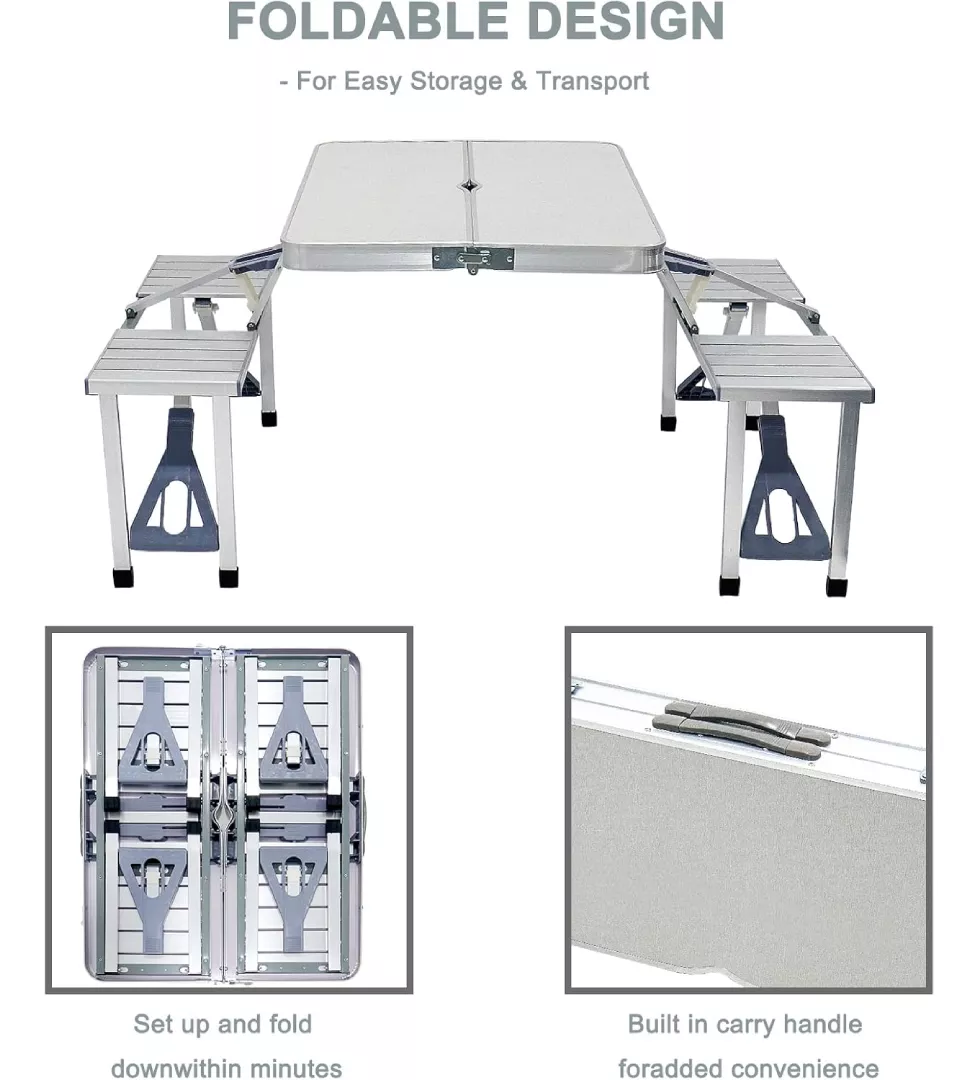 FOLDABLE DESIGN

- For Easy Storage & Transport

Set up and fold downwithin minutes

Built in carry handle foradded convenience