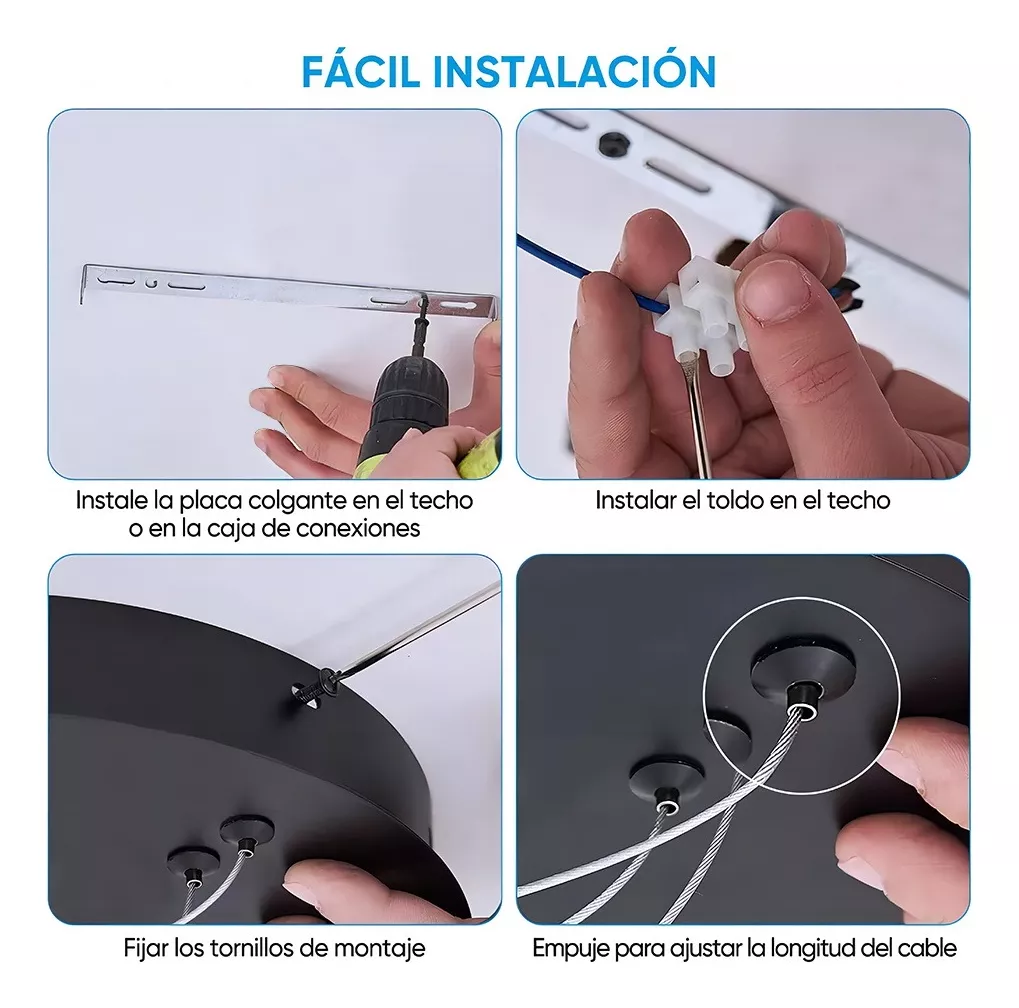 FÁCIL INSTALACIÓN

Instale la placa colgante en el techo o en la caja de conexiones

Instalar el toldo en el techo

Fijar los tornillos de montaje

Empuje para ajustar la longitud del cable