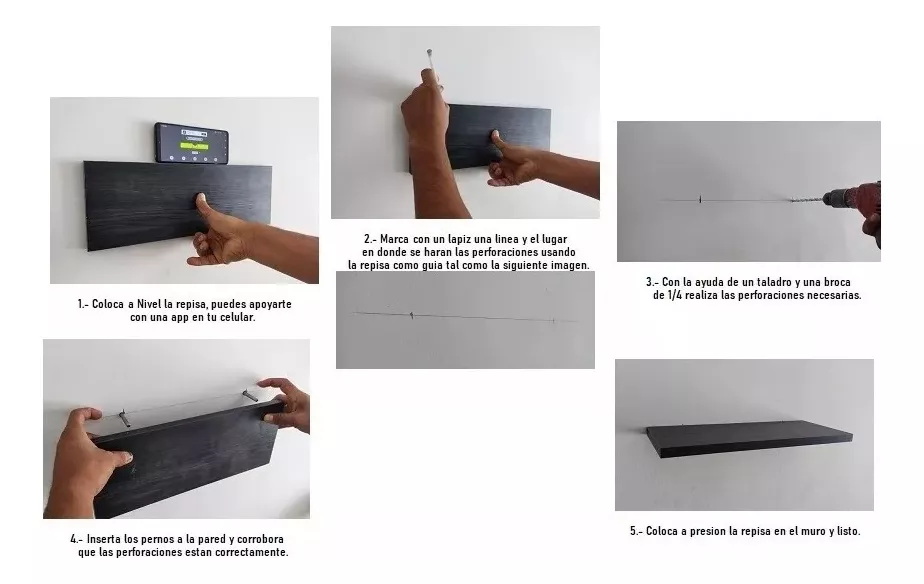 1.- Coloca a Nivel la repisa, puedes apoyarte con una app en tu celular.

2.- Marca con un lapiz una linea y el lugar en donde se haran las perforaciones usando la repisa como guia tal como la siguiente imagen.

3.- Con la ayuda de un taladro y una broca de 1/4 realiza las perforaciones necesarias.

4.- Inserta los pernos a la pared y corrobora que las perforaciones estan correctamente.

5.- Coloca a presion la repisa en el muro y listo.