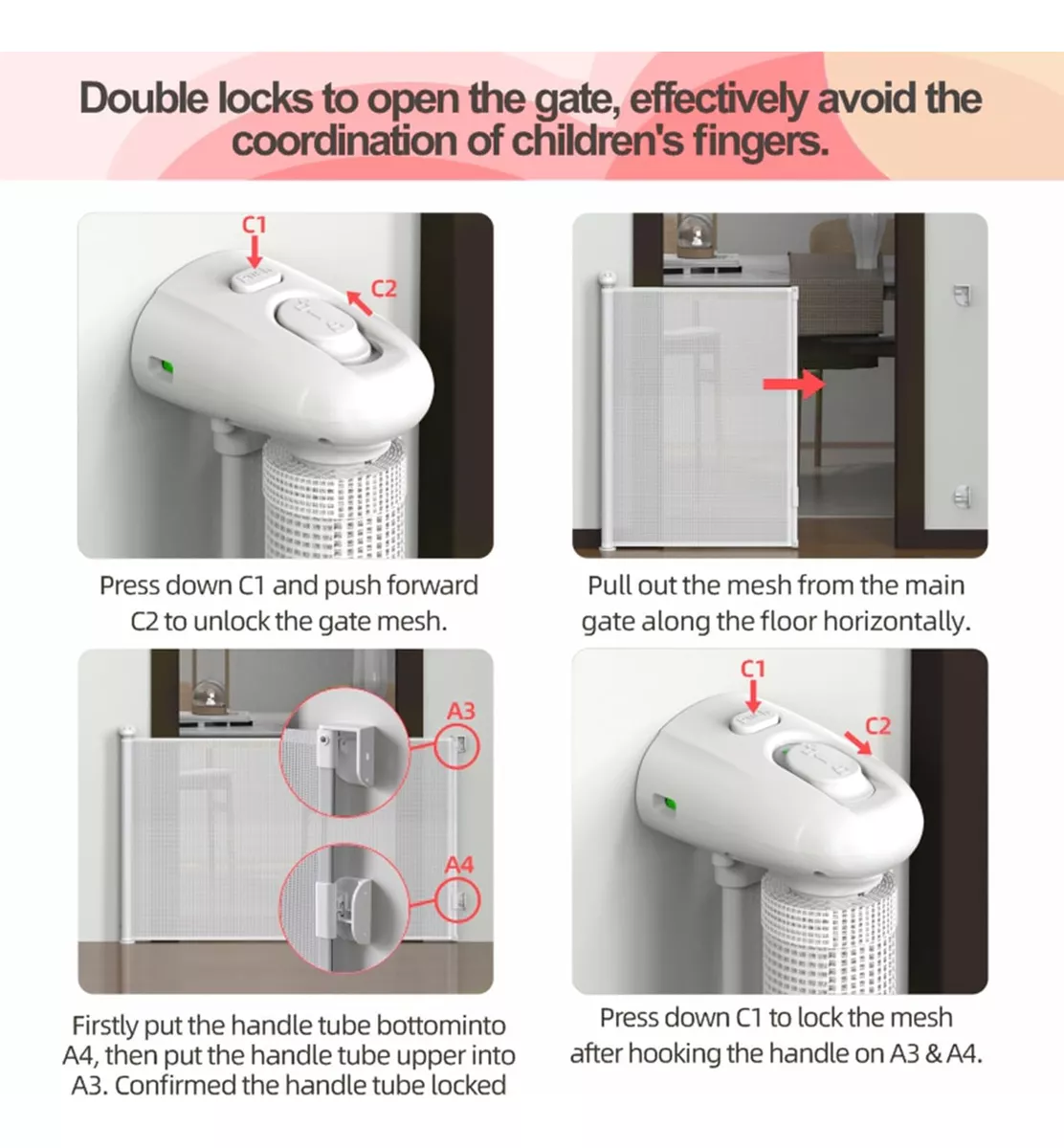 Double locks to open the gate, effectively avoid the coordination of children's fingers.

C1

C2

Press down C1 and push forward C2 to unlock the gate mesh.

Pull out the mesh from the main gate along the floor horizontally.

A3

A4

Firstly put the handle tube bottominto A4, then put the handle tube upper into A3. Confirmed the handle tube locked

C1

C2

Press down C1 to lock the mesh after hooking the handle on A3 & A4.