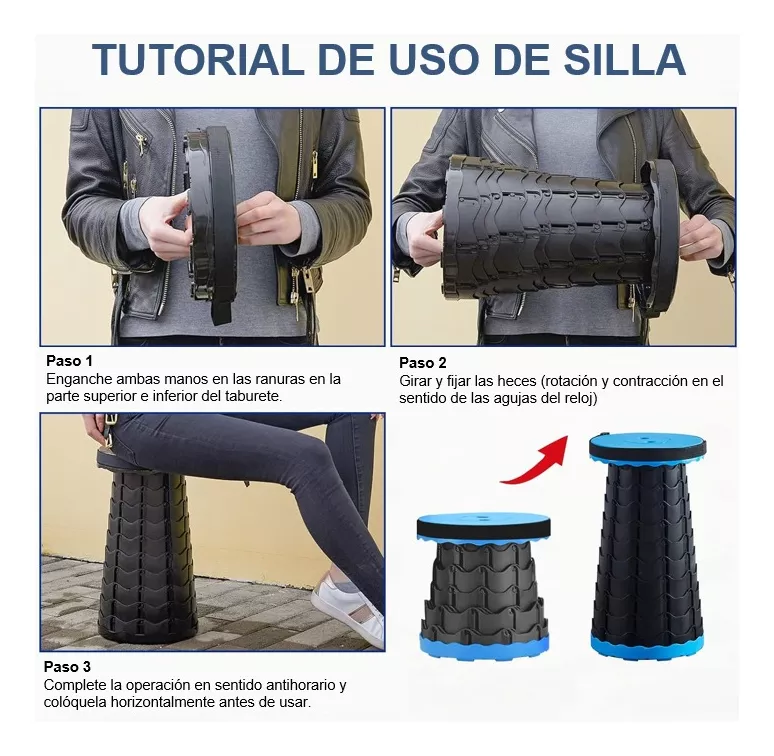 TUTORIAL DE USO DE SILLA

Paso 1
Enganche ambas manos en las ranuras en la parte superior e inferior del taburete.

Paso 2
Girar y fijar las heces (rotación y contracción en el sentido de las agujas del reloj)

Paso 3
Complete la operación en sentido antihorario y colóquela horizontalmente antes de usar.