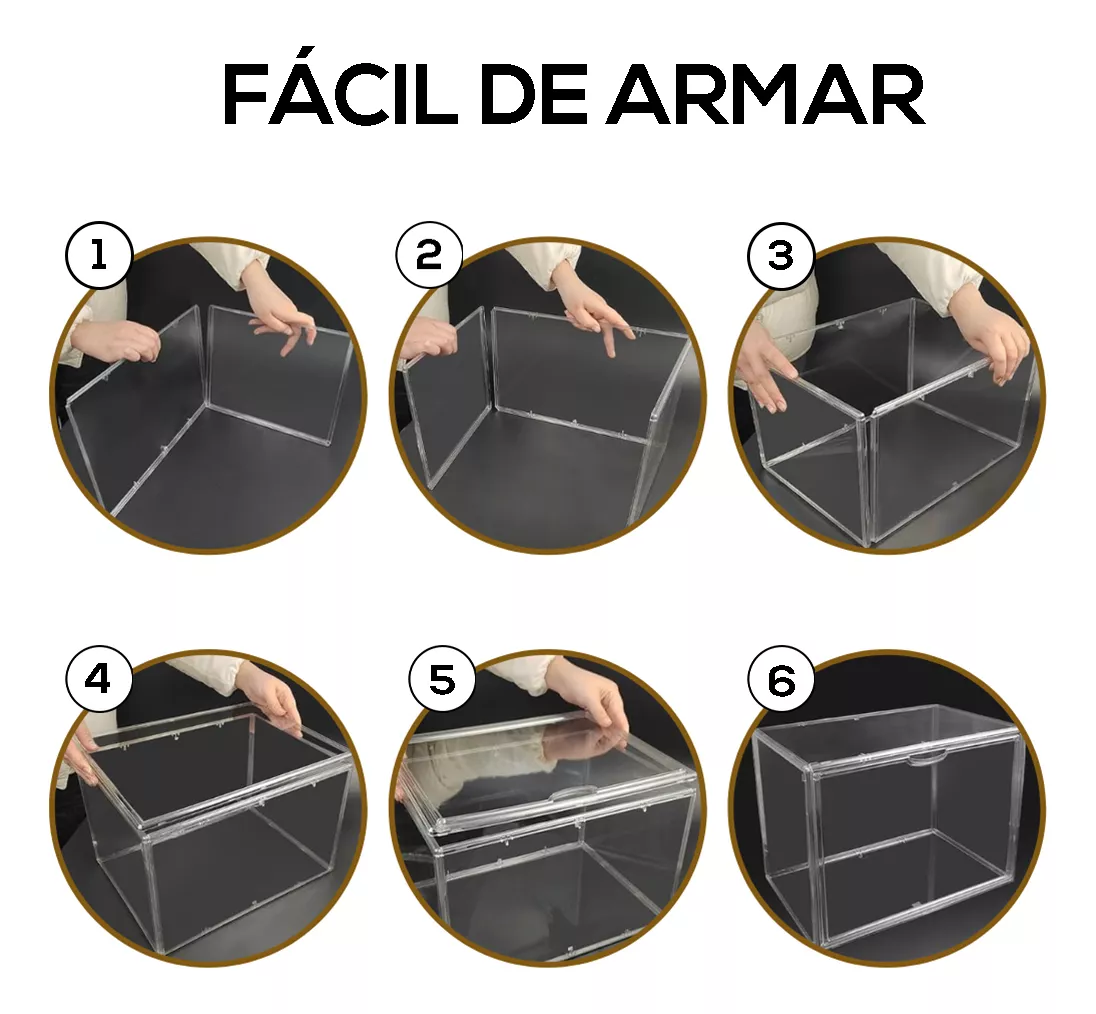 FÁCIL DE ARMAR

1

2

3

4

5

6