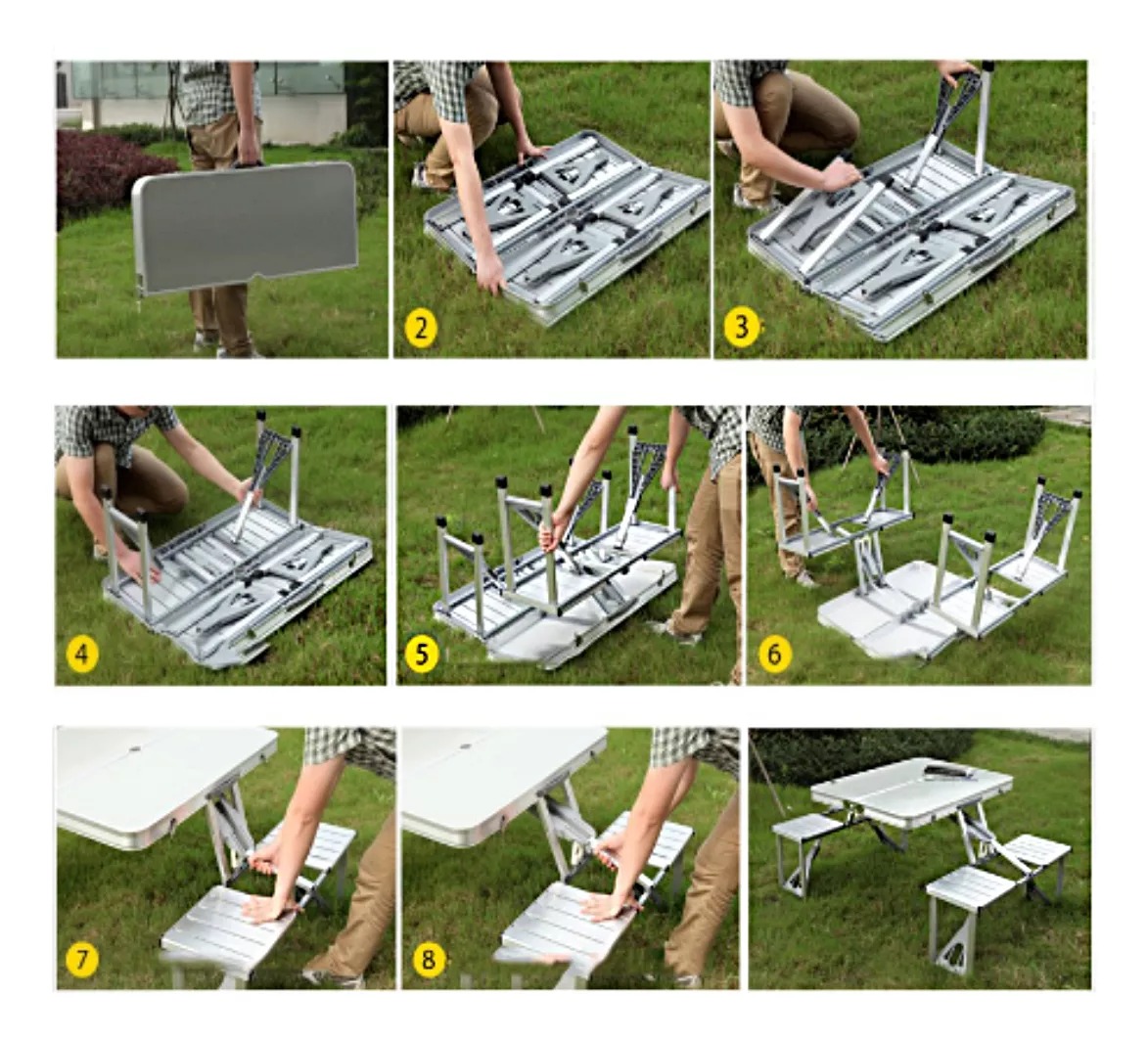 2
3
4
5
6
7
8