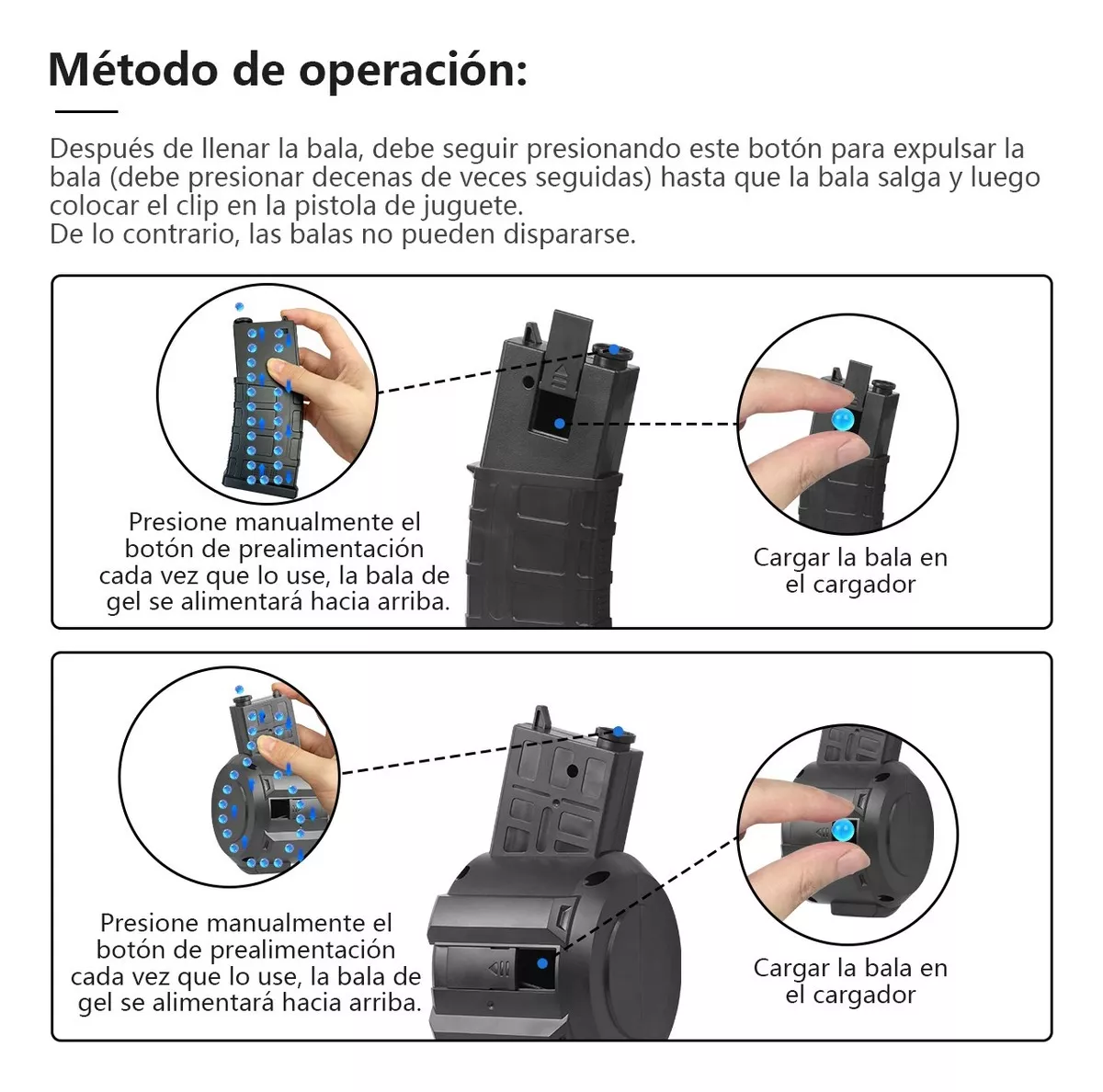 Método de operación:

Después de llenar la bala, debe seguir presionando este botón para expulsar la bala (debe presionar decenas de veces seguidas) hasta que la bala salga y luego colocar el clip en la pistola de juguete.
De lo contrario, las balas no pueden dispararse.

Presione manualmente el botón de prealimentación cada vez que lo use, la bala de gel se alimentará hacia arriba.

Cargar la bala en el cargador

Presione manualmente el botón de prealimentación cada vez que lo use, la bala de gel se alimentará hacia arriba.

Cargar la bala en el cargador