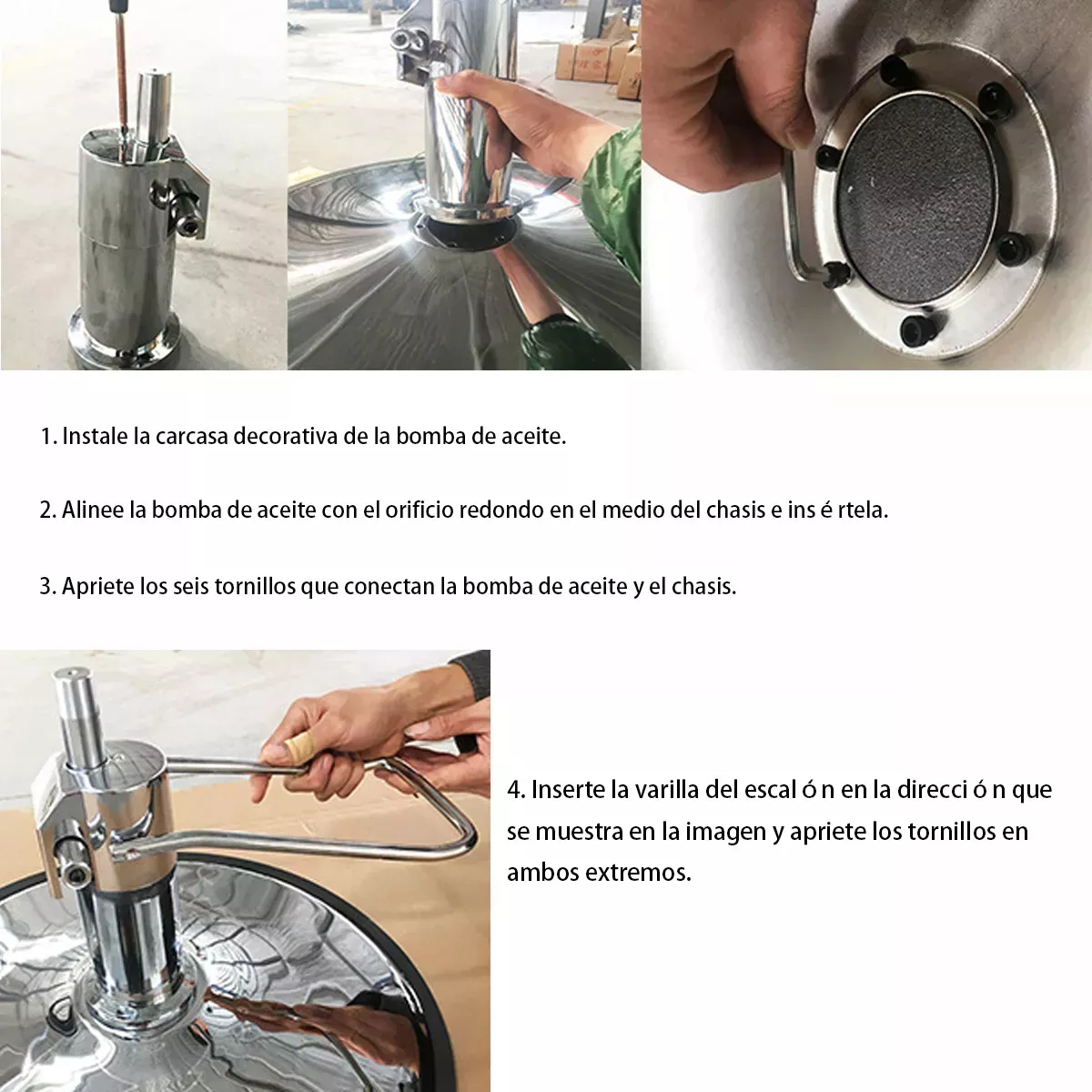 1. Instale la carcasa decorativa de la bomba de aceite.

2. Alinee la bomba de aceite con el orificio redondo en el medio del chasis e ins é rtela.

3. Apriete los seis tornillos que conectan la bomba de aceite y el chasis.

4. Inserte la varilla del escal ó n en la direcci ó n que se muestra en la imagen y apriete los tornillos en ambos extremos.