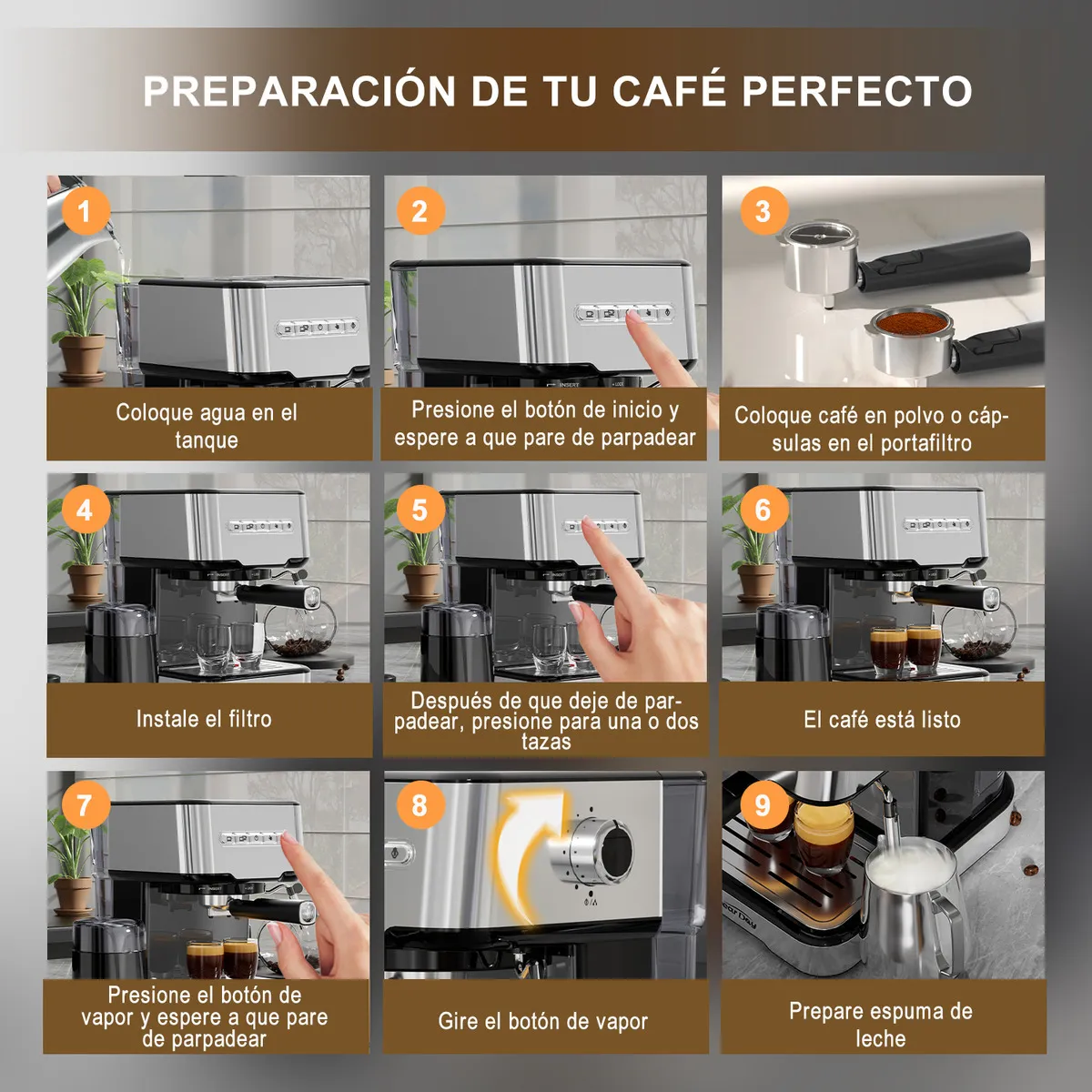 PREPARACIÓN DE TU CAFÉ PERFECTO

1
Coloque agua en el tanque

2
Presione el botón de inicio y espere a que pare de parpadear

3
Coloque café en polvo o cápsulas en el portafiltro

4
Instale el filtro

5
Después de que deje de parpadear, presione para una o dos tazas

6
El café está listo

7
Presione el botón de vapor y espere a que pare de parpadear

8
Gire el botón de vapor

9
Prepare espuma de leche