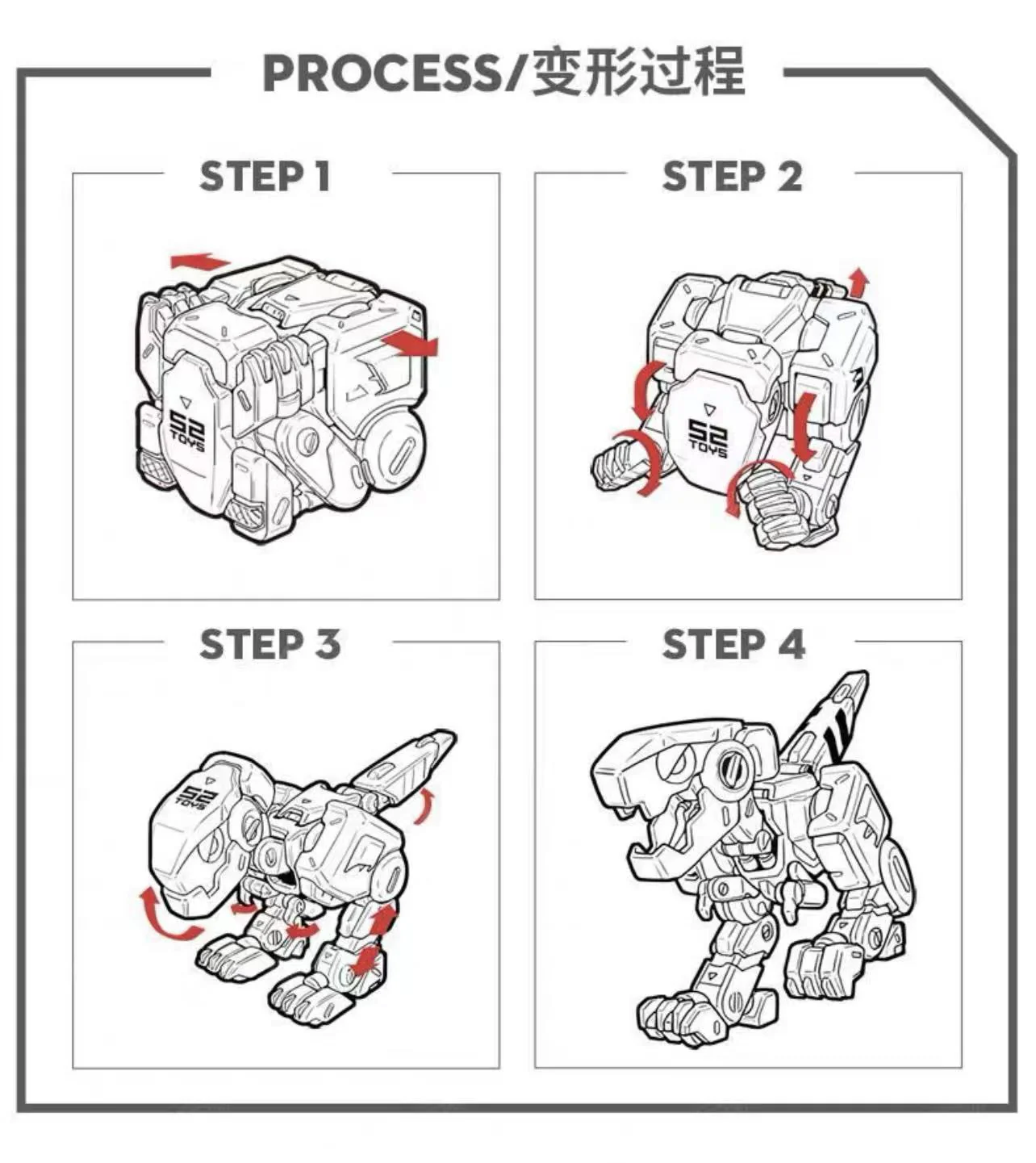 PROCESS/变形过程

STEP 1

52 TOYS

STEP 2

52 TOYS

STEP 3

52 TOYS

STEP 4