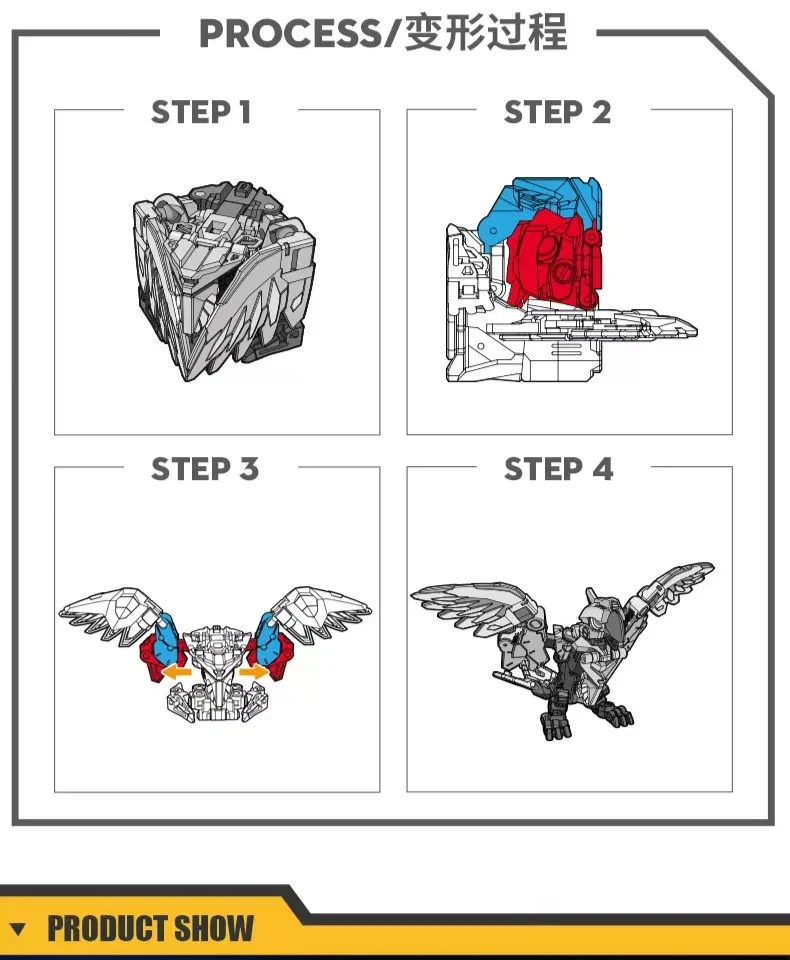 PROCESS/变形过程

STEP 1

STEP 2

STEP 3

STEP 4

PRODUCT SHOW