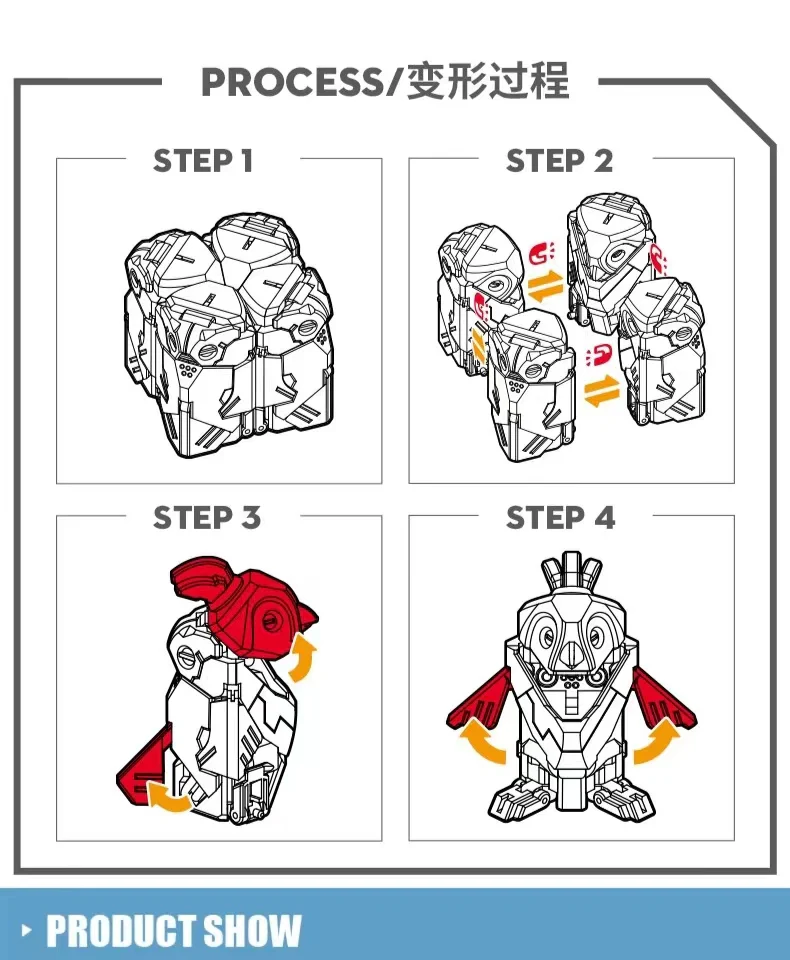 PROCESS/变形过程

STEP 1

STEP 2

STEP 3

STEP 4

PRODUCT SHOW