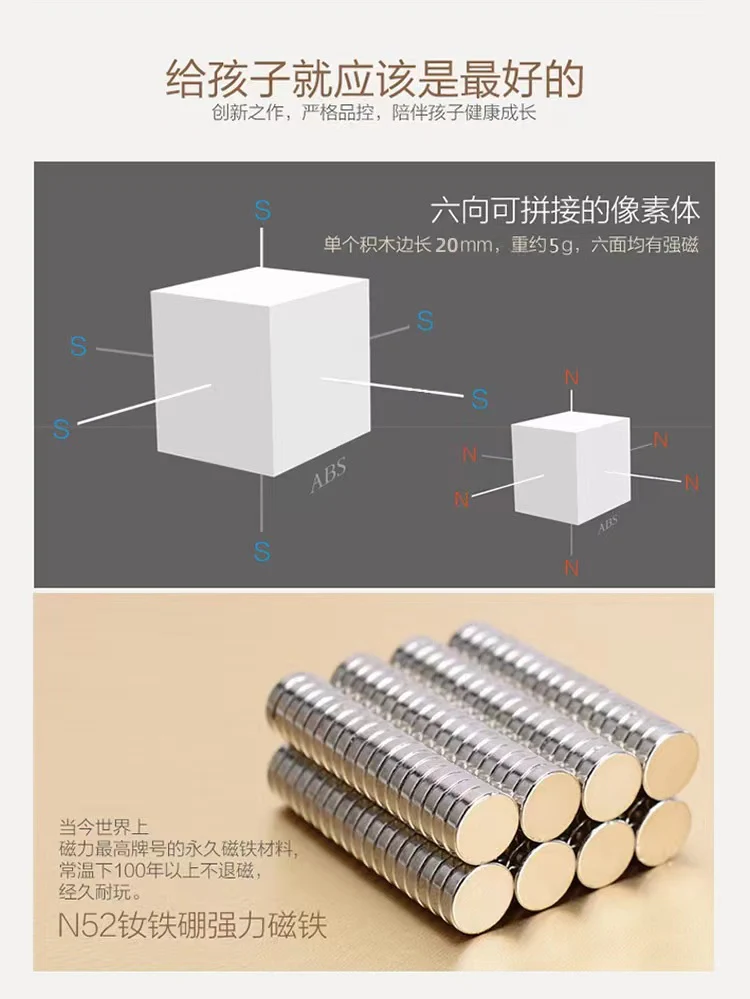 给孩子就应该是最好的

创新之作，严格品控，陪伴孩子健康成长

六向可拼接的像素体

单个积木边长 20mm，重约5g，六面均有强磁

S

S

S

S

S

S

ABS

N

N

N

N

N

N

ABS

当今世界上
磁力最高牌号的永久磁铁材料，
常温下100年以上不退磁，
经久耐玩。

N52钕铁硼强力磁铁