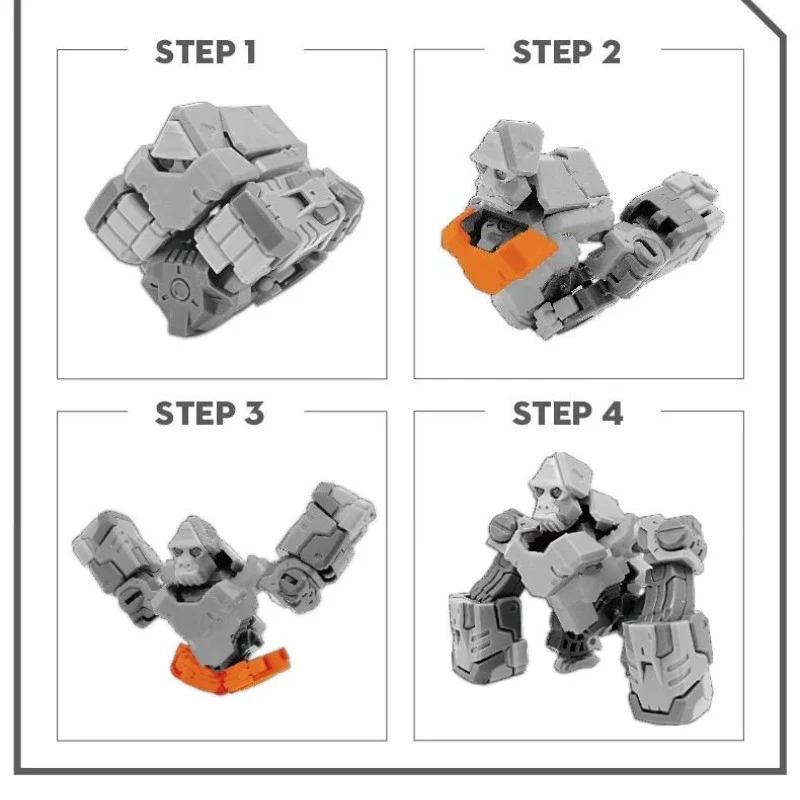 STEP 1

STEP 2

STEP 3

STEP 4