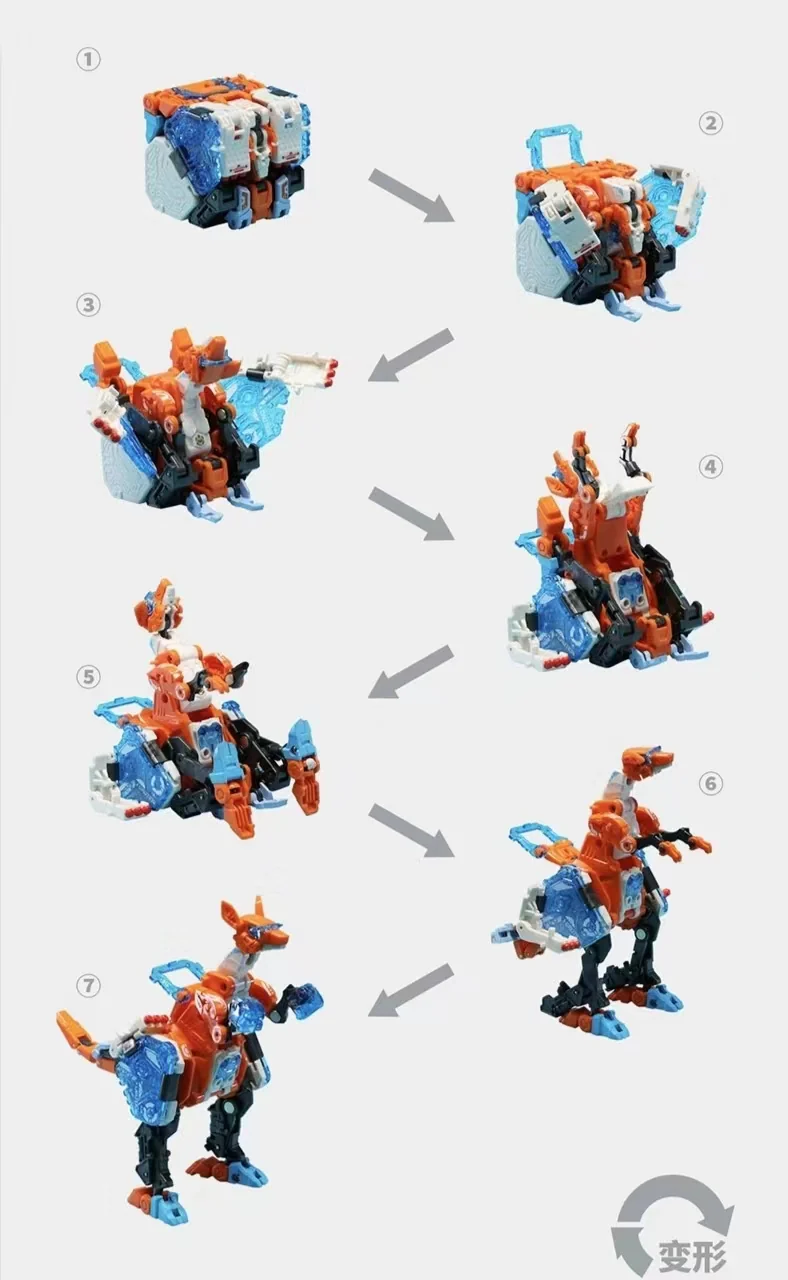 ①

②

③

④

⑤

⑥

⑦

变形