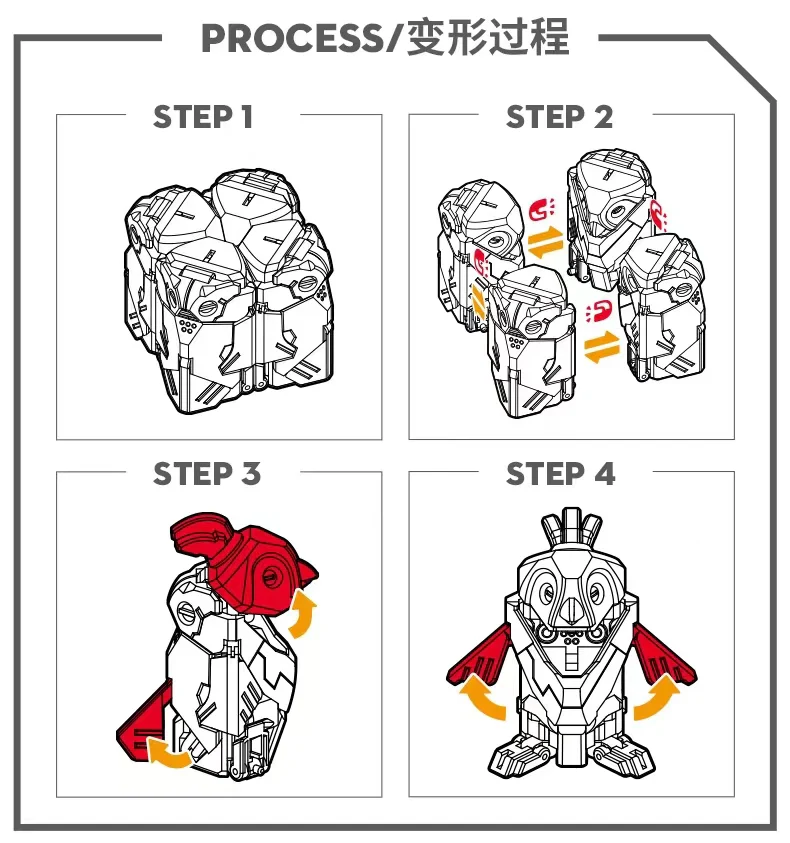 PROCESS/变形过程

STEP 1

STEP 2

STEP 3

STEP 4