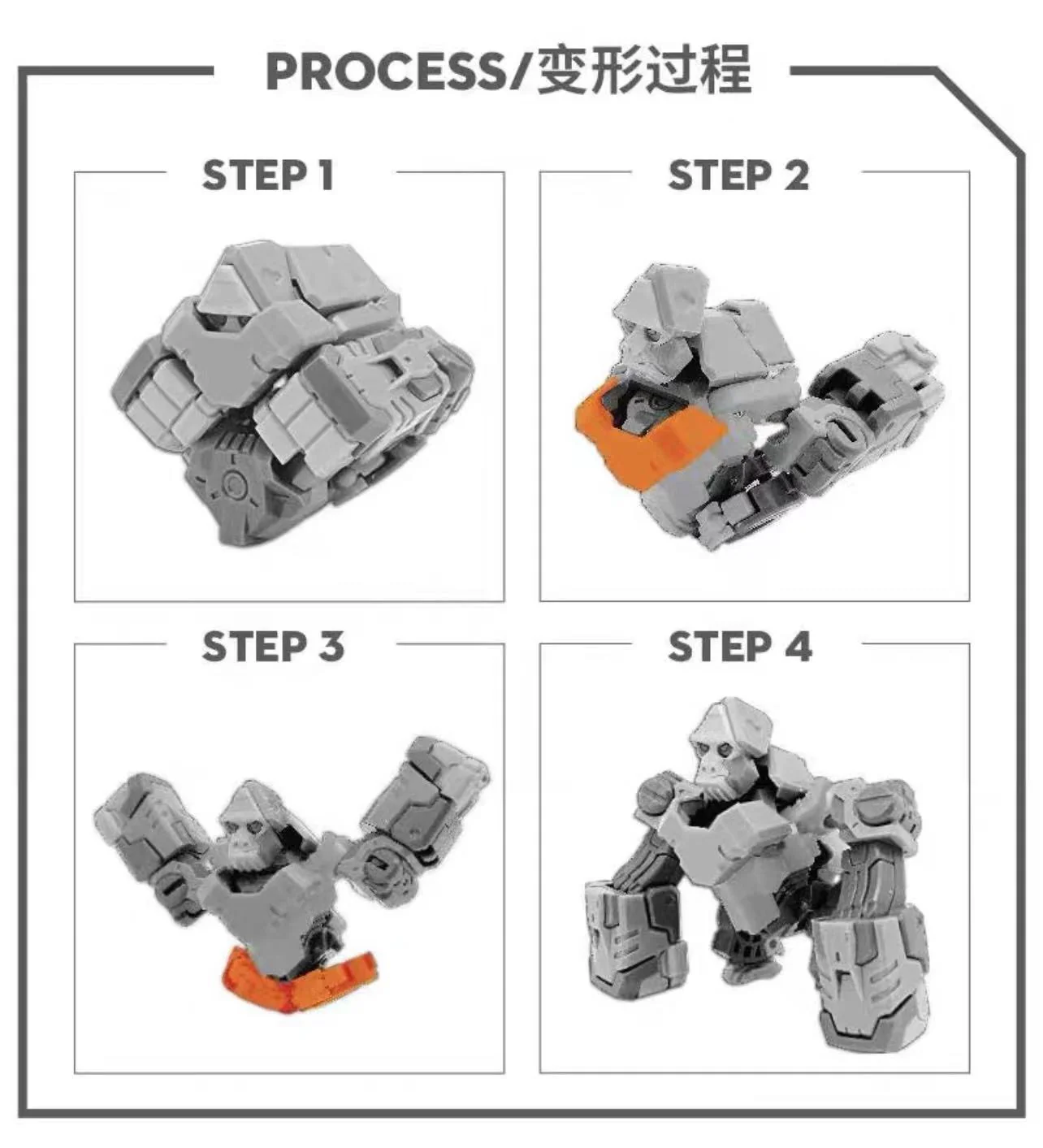 PROCESS/变形过程

STEP 1

STEP 2

STEP 3

STEP 4