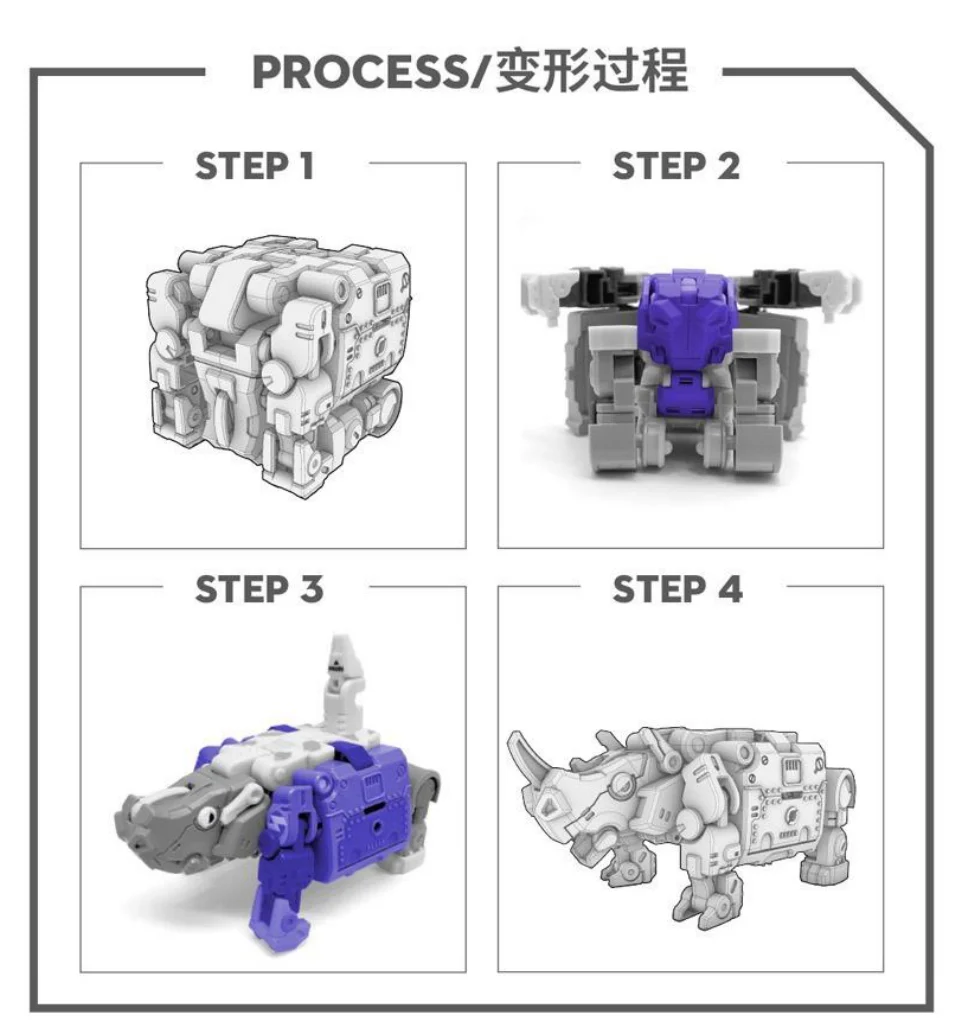 PROCESS/变形过程

STEP 1

STEP 2

STEP 3

STEP 4