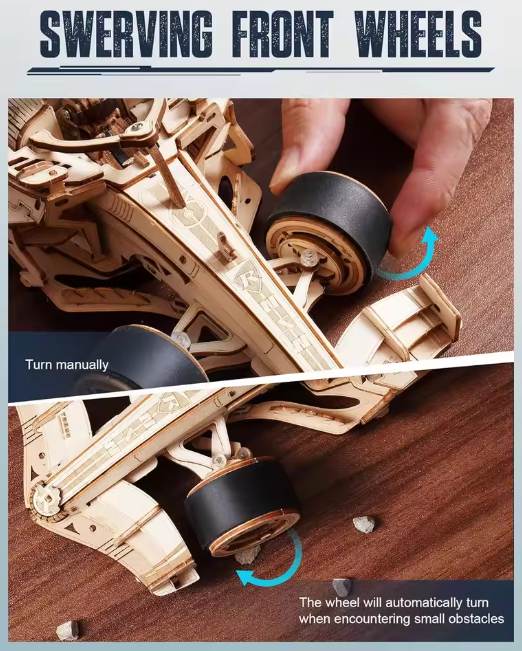 SWERVING FRONT WHEELS

Turn manually

The wheel will automatically turn when encountering small obstacles