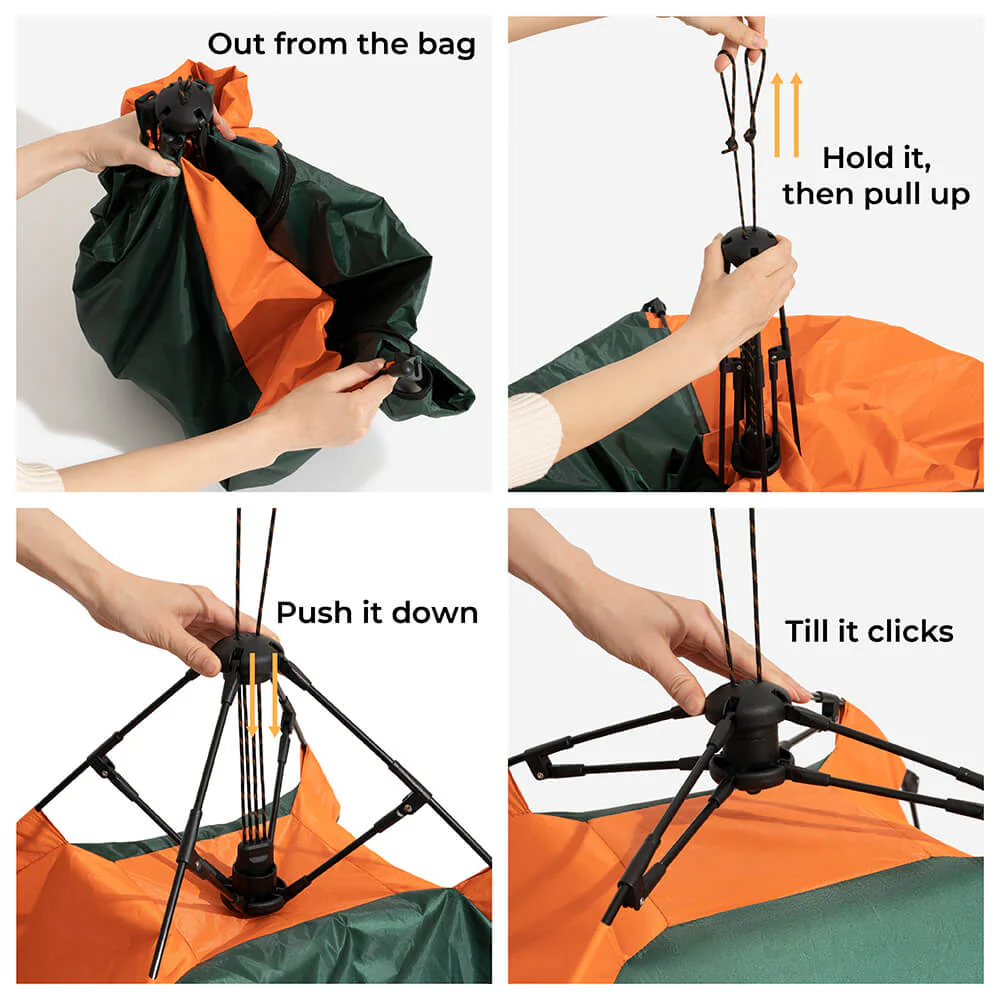 Out from the bag

Hold it, then pull up

Push it down

Till it clicks