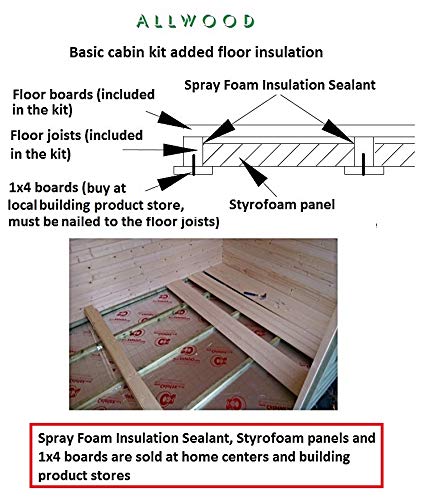 ALLWOOD

Basic cabin kit added floor insulation

Spray Foam Insulation Sealant

Floor boards (included in the kit)

Floor joists (included in the kit)

1x4 boards (buy at local building product store, must be nailed to the floor joists)

Styrofoam panel

Spray Foam Insulation Sealant, Styrofoam panels and 1x4 boards are sold at home centers and building product stores