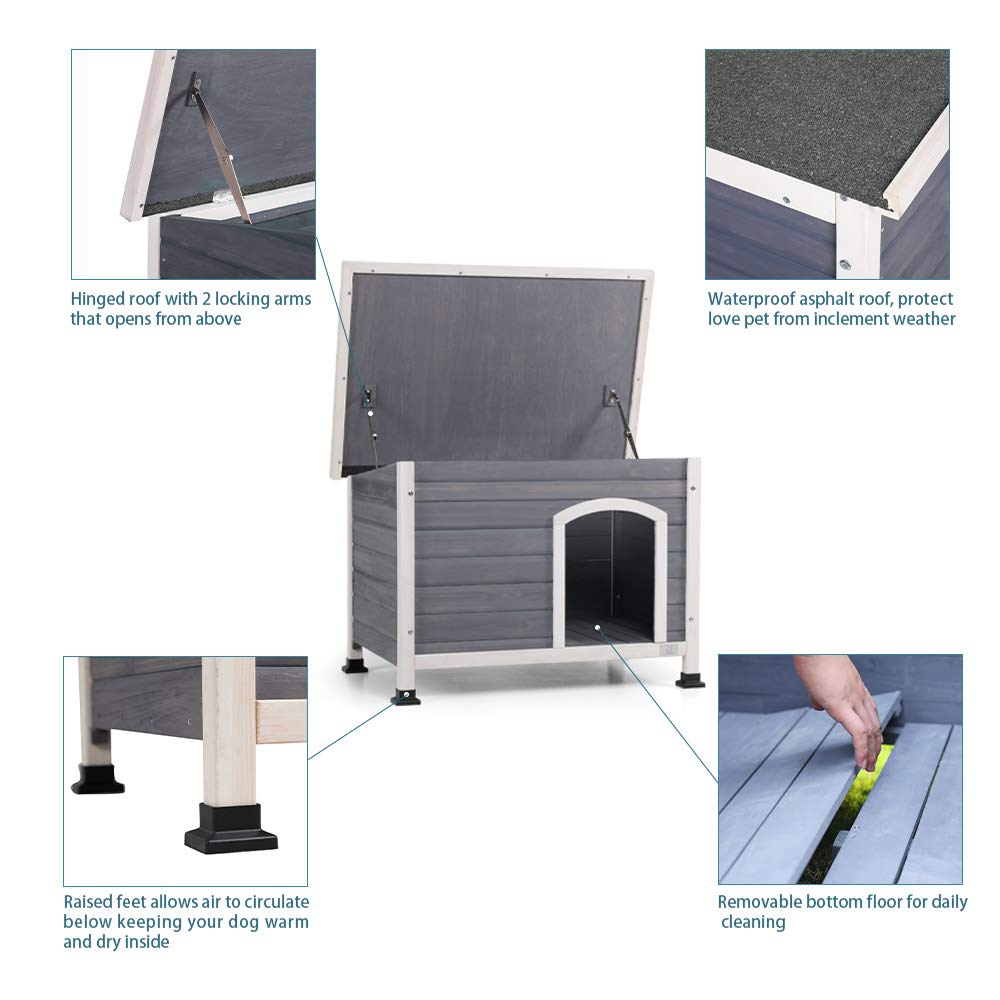 Hinged roof with 2 locking arms that opens from above

Waterproof asphalt roof, protect love pet from inclement weather

Raised feet allows air to circulate below keeping your dog warm and dry inside

Removable bottom floor for daily cleaning