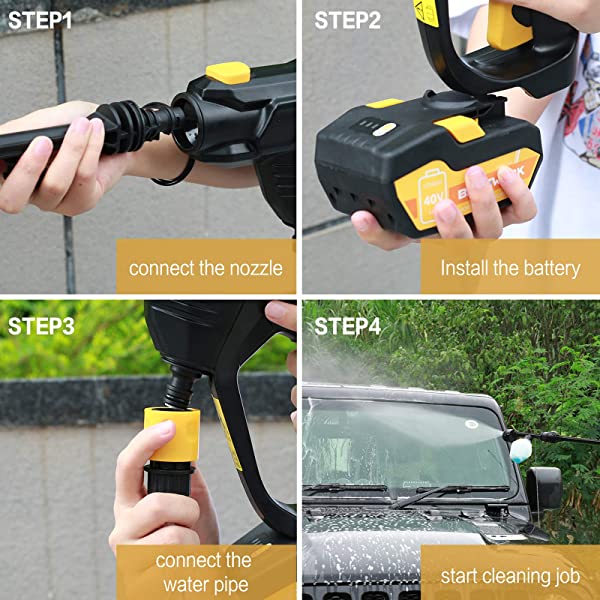 STEP1

connect the nozzle

STEP2

40V

Install the battery

STEP3

connect the water pipe

STEP4

start cleaning job