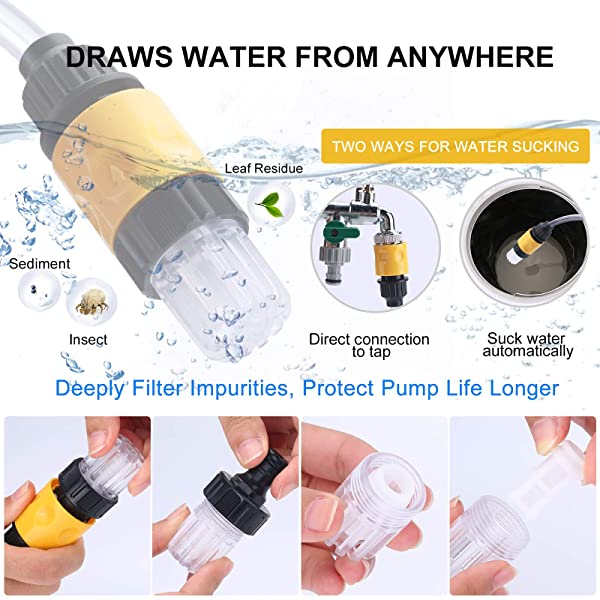 DRAWS WATER FROM ANYWHERE

TWO WAYS FOR WATER SUCKING

Leaf Residue

Sediment

Insect

Direct connection to tap

Suck water automatically

Deeply Filter Impurities, Protect Pump Life Longer