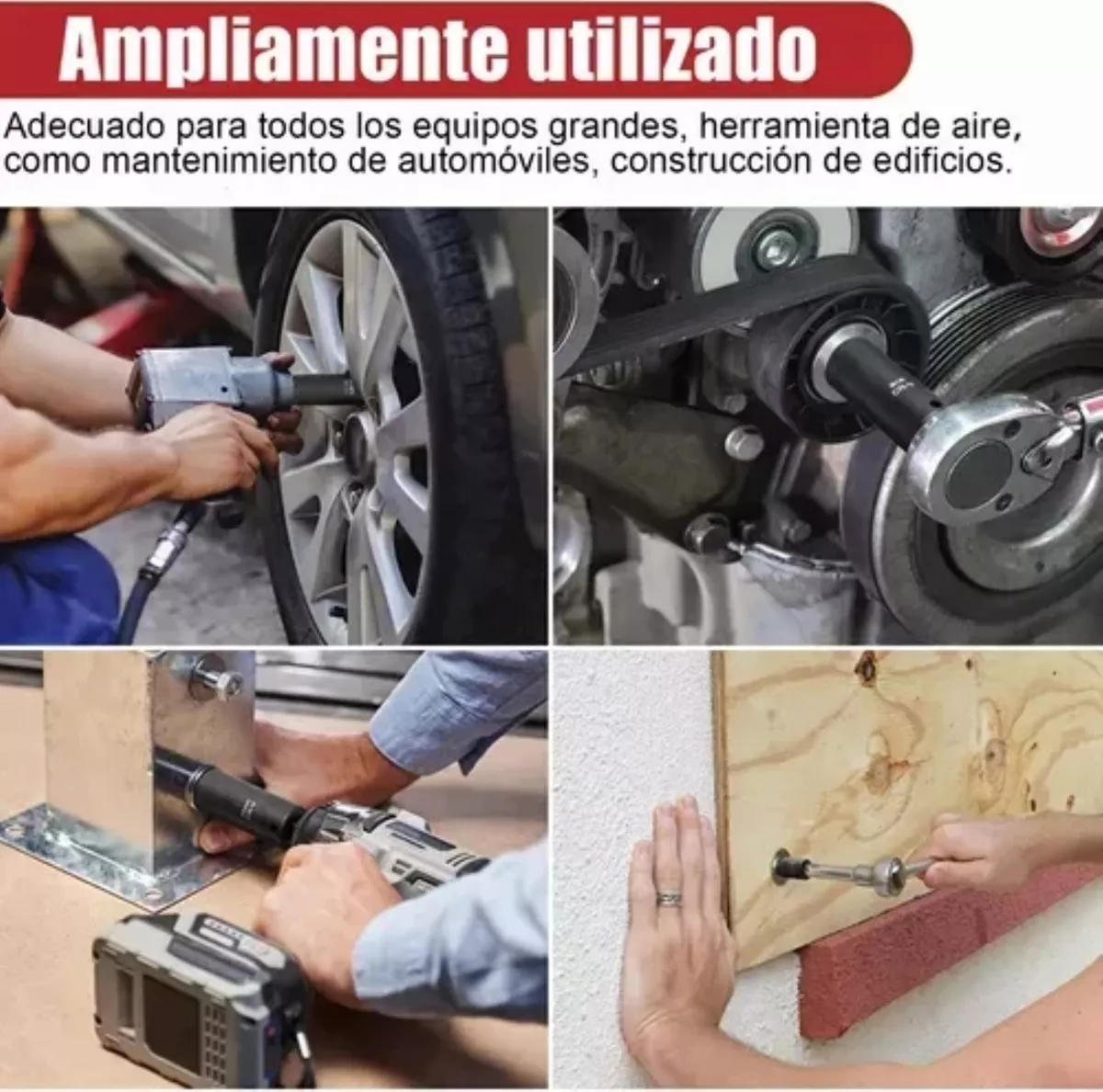 Ampliamente utilizado

Adecuado para todos los equipos grandes, herramienta de aire, como mantenimiento de automóviles, construcción de edificios.