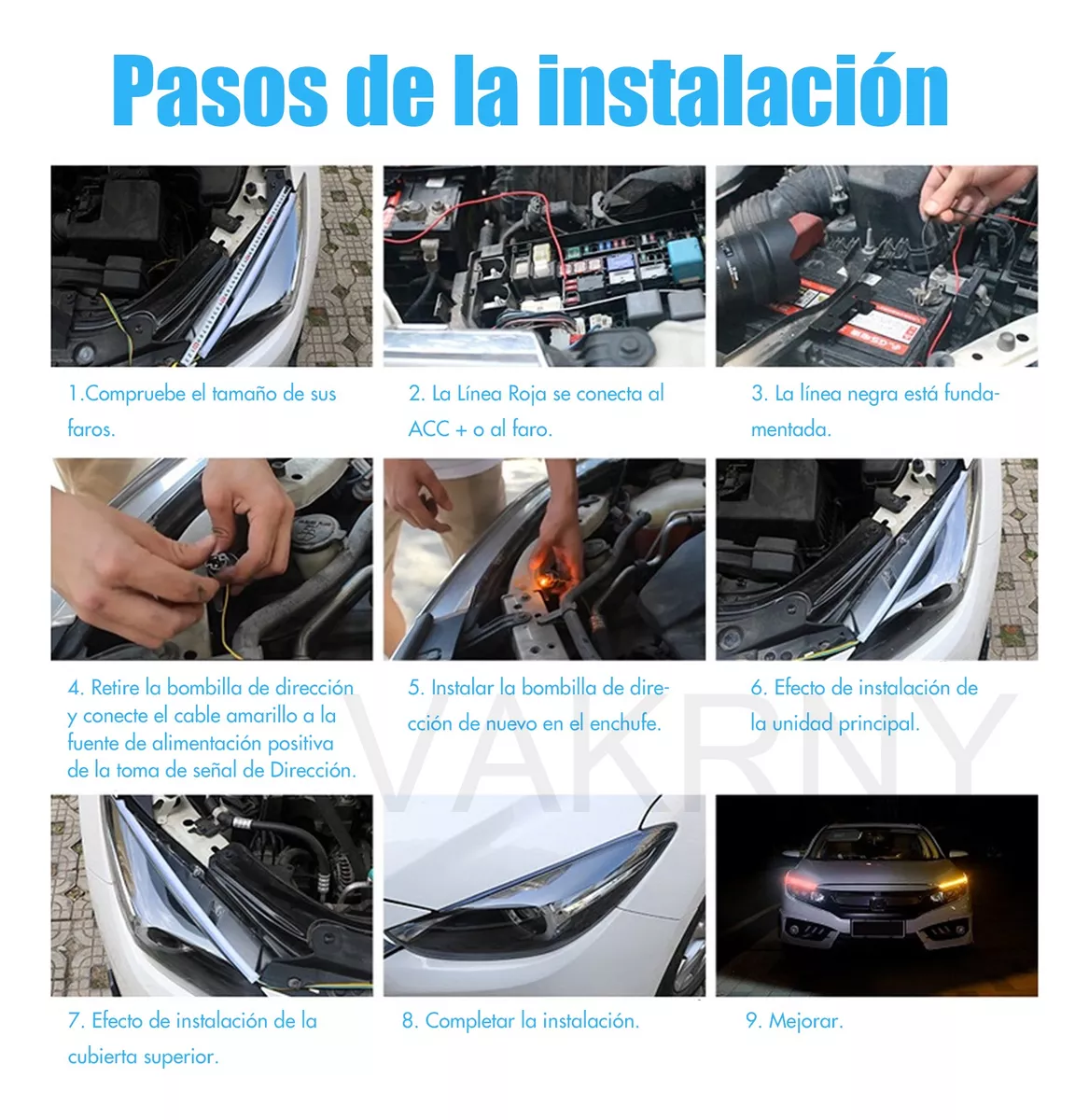 Pasos de la instalación

1.Compruebe el tamaño de sus faros.

2. La Línea Roja se conecta al ACC + o al faro.

3. La línea negra está fundamentada.

4. Retire la bombilla de dirección y conecte el cable amarillo a la fuente de alimentación positiva de la toma de señal de Dirección.

5. Instalar la bombilla de dirección de nuevo en el enchufe.

6. Efecto de instalación de la unidad principal.

VAKRNY

7. Efecto de instalación de la cubierta superior.

8. Completar la instalación.

9. Mejorar.