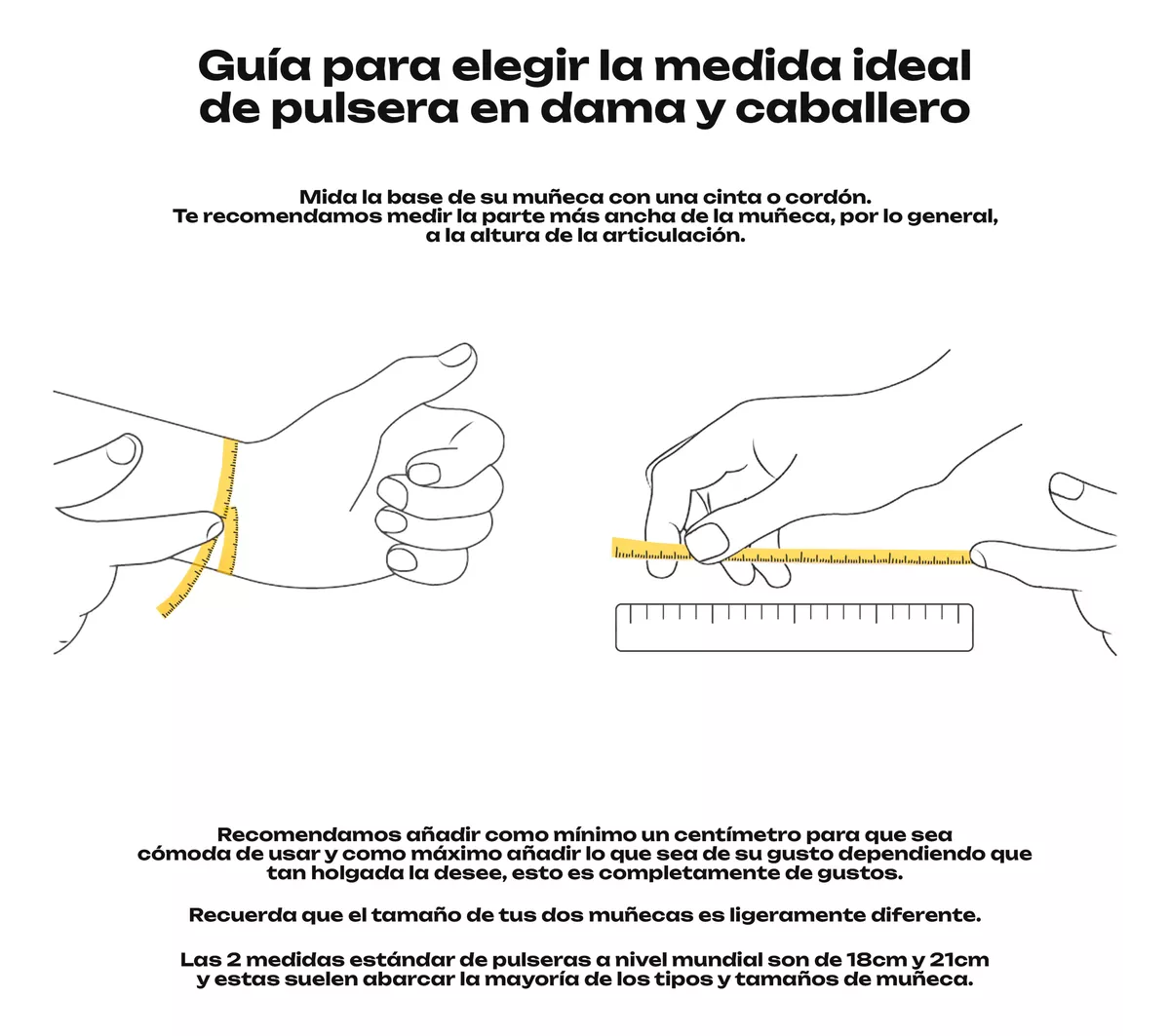 Guía para elegir la medida ideal de pulsera en dama y caballero

Mida la base de su muñeca con una cinta o cordón.
Te recomendamos medir la parte más ancha de la muñeca, por lo general, a la altura de la articulación.

Recomendamos añadir como mínimo un centímetro para que sea cómoda de usar y como máximo añadir lo que sea de su gusto dependiendo que tan holgada la desee, esto es completamente de gustos.

Recuerda que el tamaño de tus dos muñecas es ligeramente diferente.

Las 2 medidas estándar de pulseras a nivel mundial son de 18cm y 21cm y estas suelen abarcar la mayoría de los tipos y tamaños de muñeca.