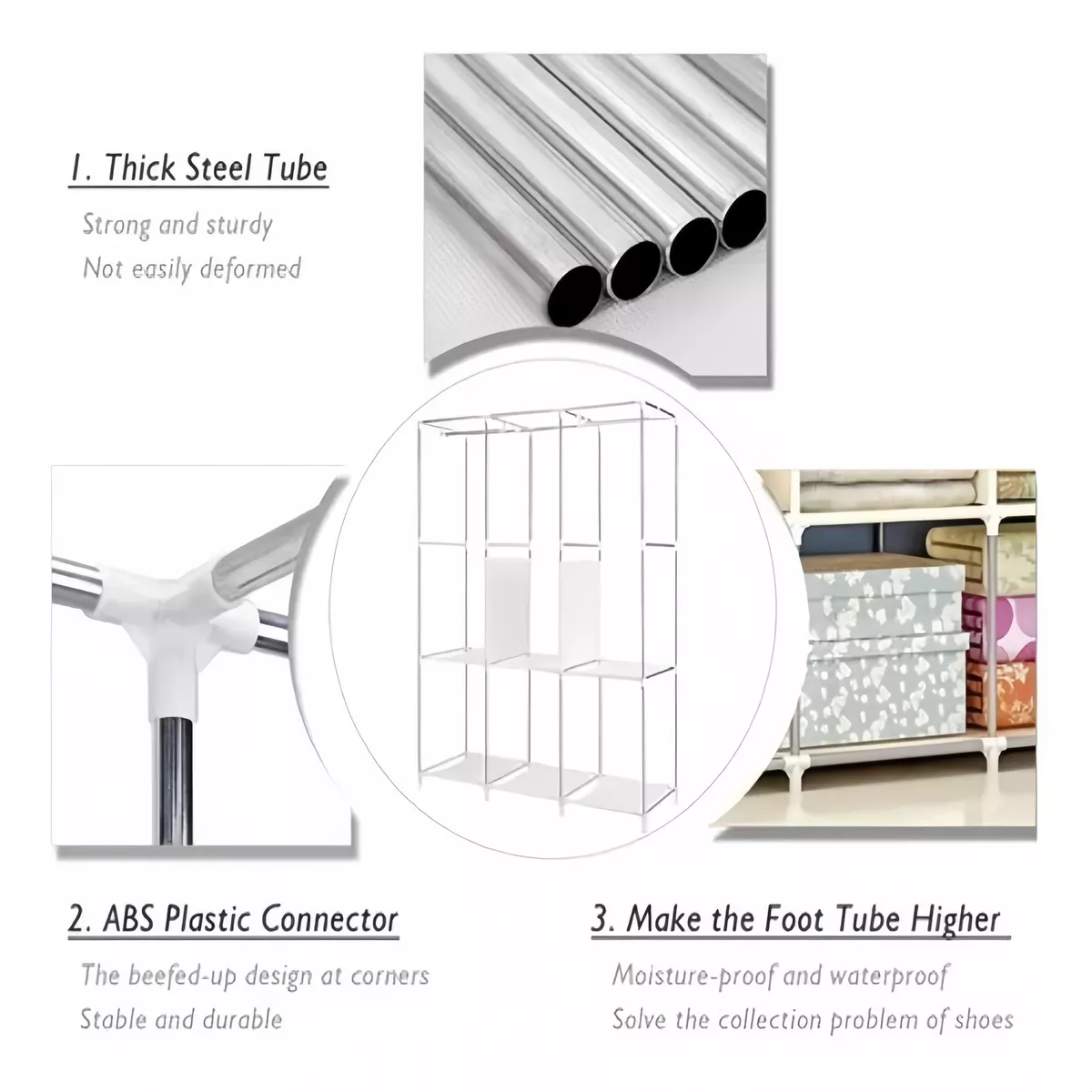 1. Thick Steel Tube

Strong and sturdy
Not easily deformed

2. ABS Plastic Connector

The beefed-up design at corners
Stable and durable

3. Make the Foot Tube Higher

Moisture-proof and waterproof
Solve the collection problem of shoes