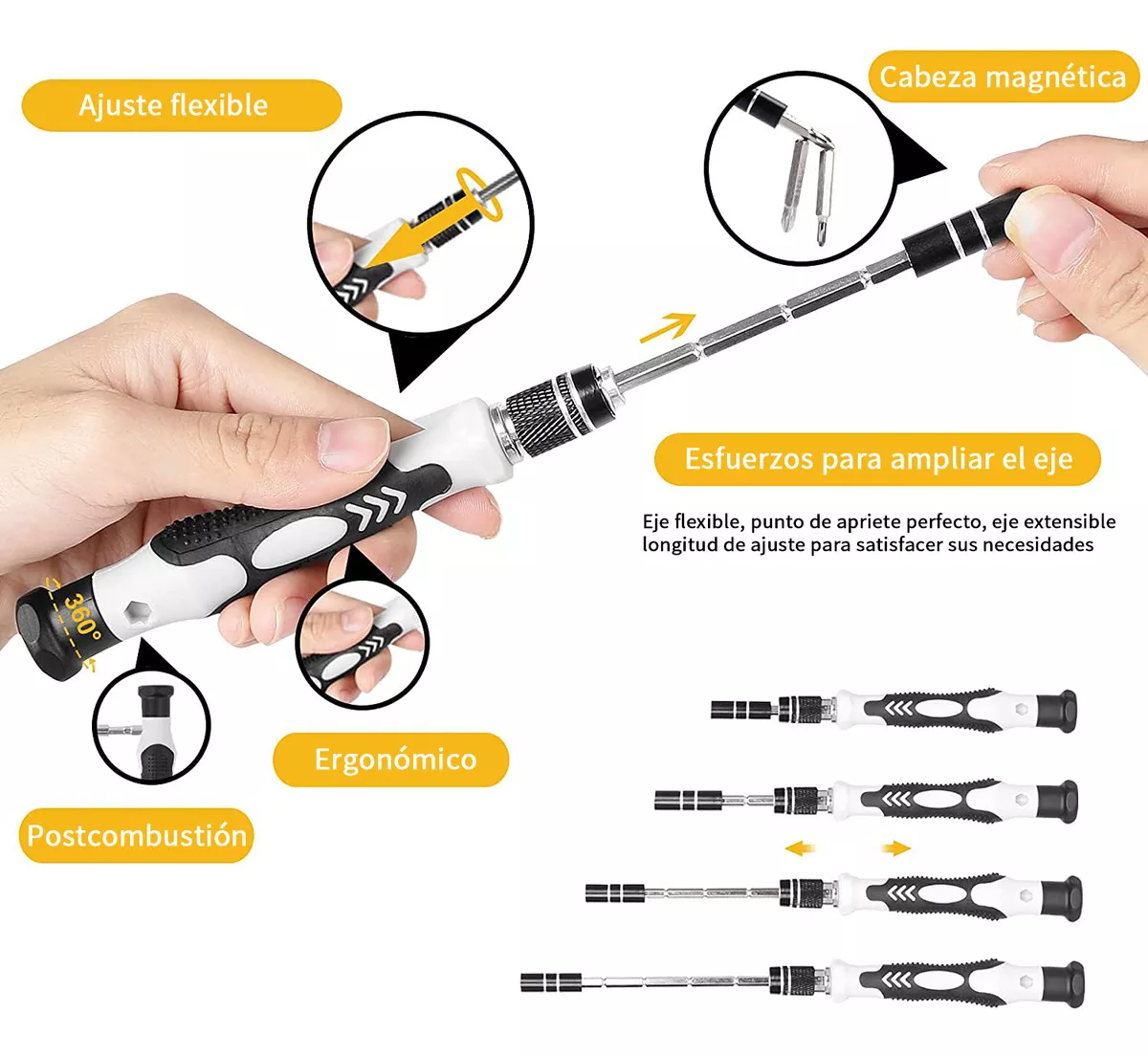 Ajuste flexible

Cabeza magnética

Esfuerzos para ampliar el eje

Eje flexible, punto de apriete perfecto, eje extensible longitud de ajuste para satisfacer sus necesidades

360°

Ergonómico

Postcombustión