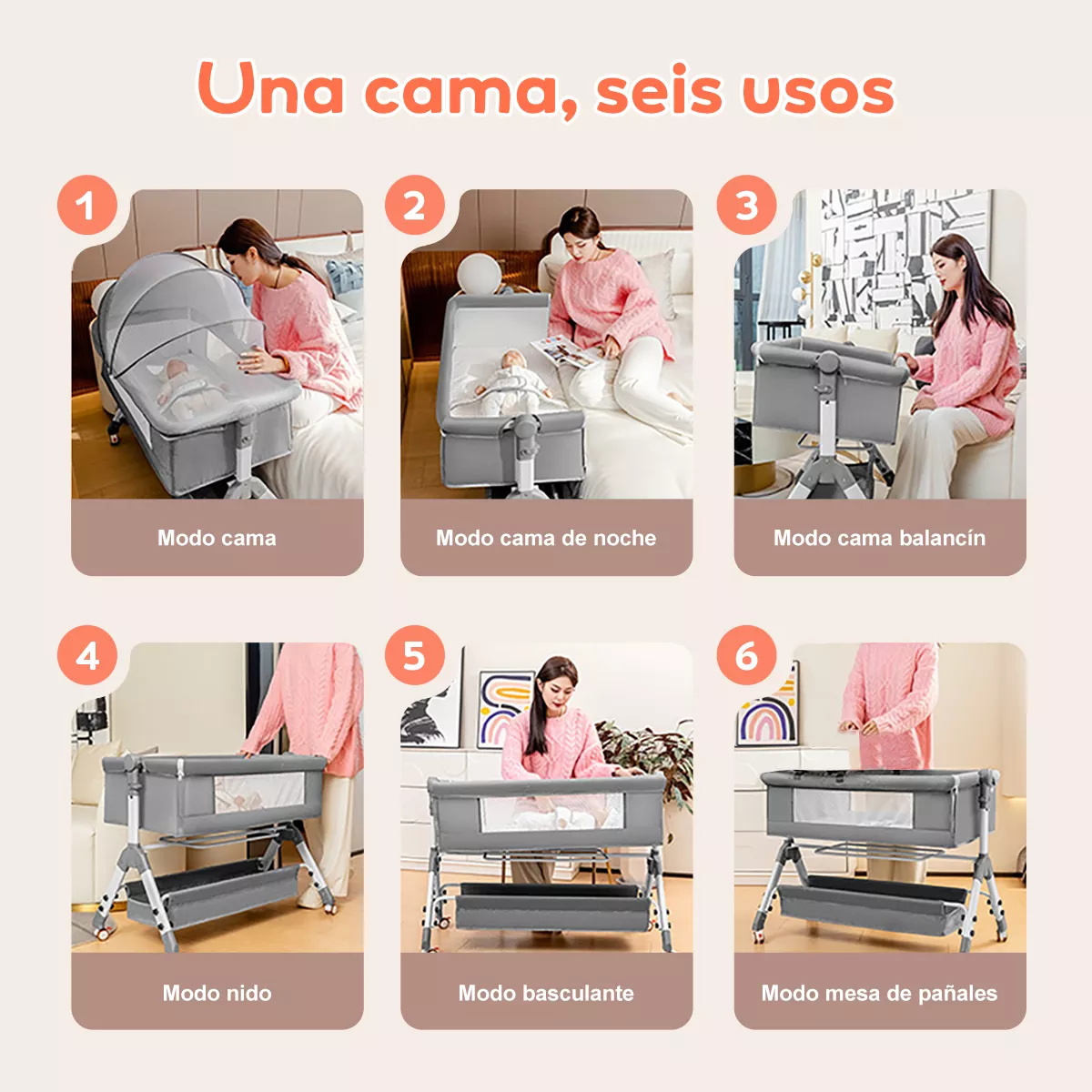 Una cama, seis usos

1
Modo cama

2
Modo cama de noche

3
Modo cama balancín

4
Modo nido

5
Modo basculante

6
Modo mesa de pañales