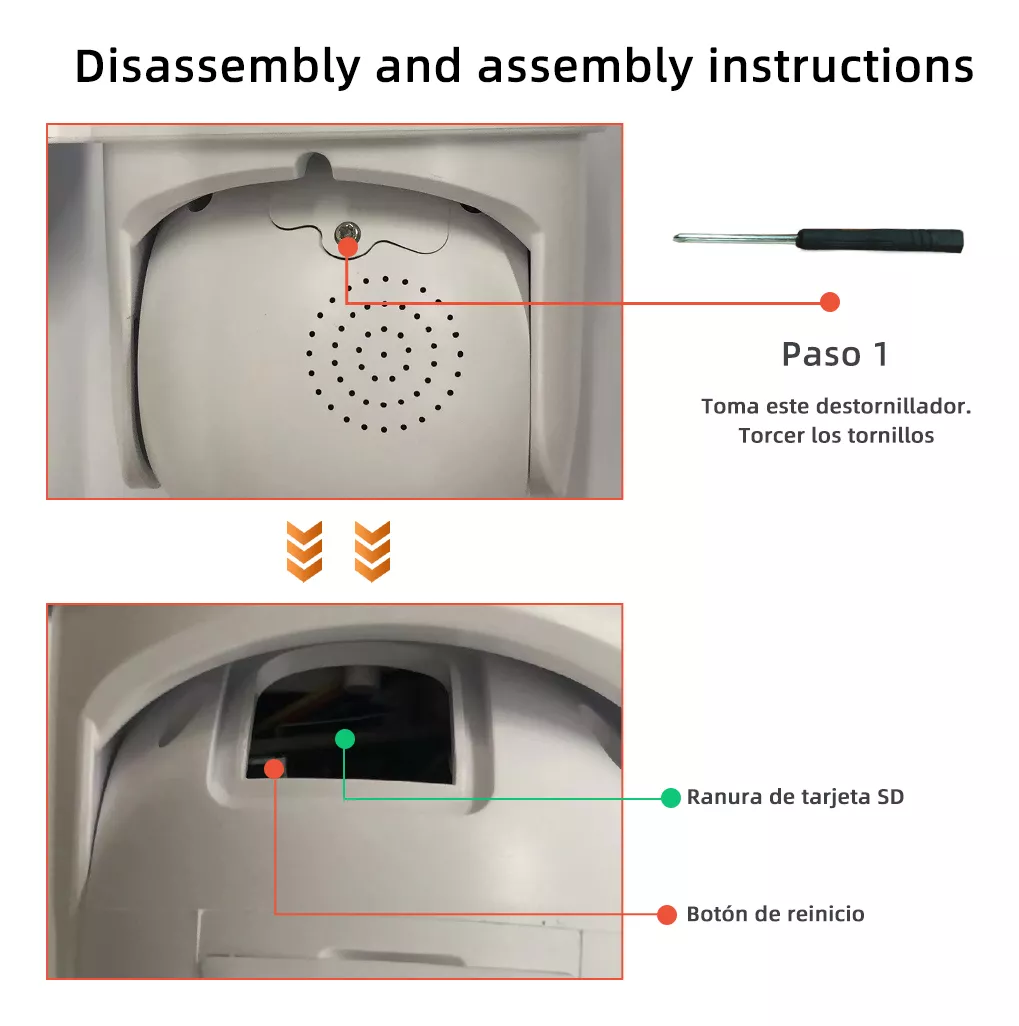 Disassembly and assembly instructions

Paso 1

Toma este destornillador.
Torcer los tornillos

Ranura de tarjeta SD

Botón de reinicio