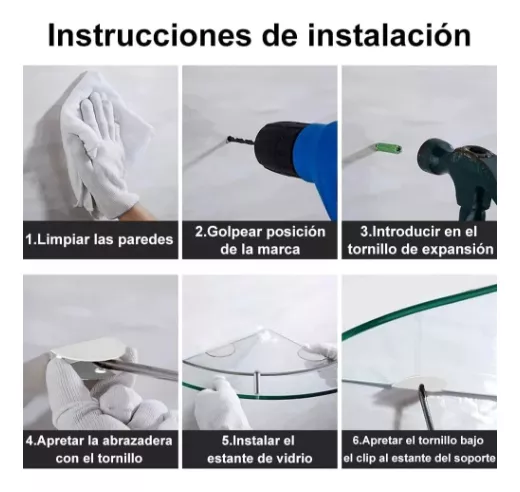 Instrucciones de instalación

1.Limpiar las paredes

2.Golpear posición de la marca

3.Introducir en el tornillo de expansión

4.Apretar la abrazadera con el tornillo

5.Instalar el estante de vidrio

6.Apretar el tornillo bajo el clip al estante del soporte