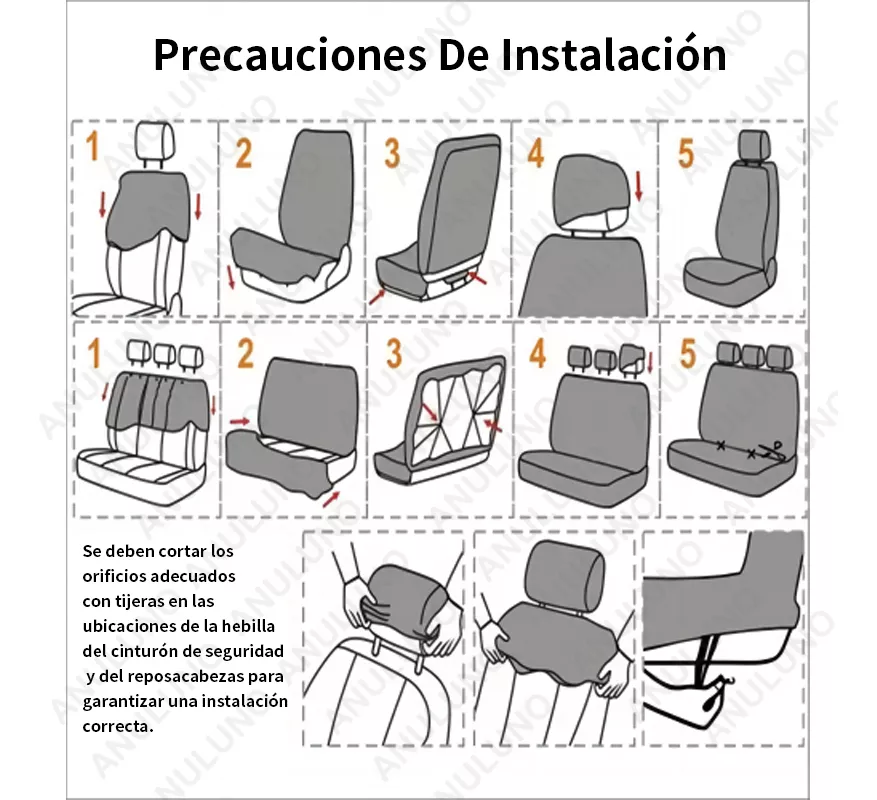 Precauciones De Instalación

1 2 3 4 5

1 2 3 4 5

Se deben cortar los orificios adecuados con tijeras en las ubicaciones de la hebilla del cinturón de seguridad y del reposacabezas para garantizar una instalación correcta.

ANULUNO