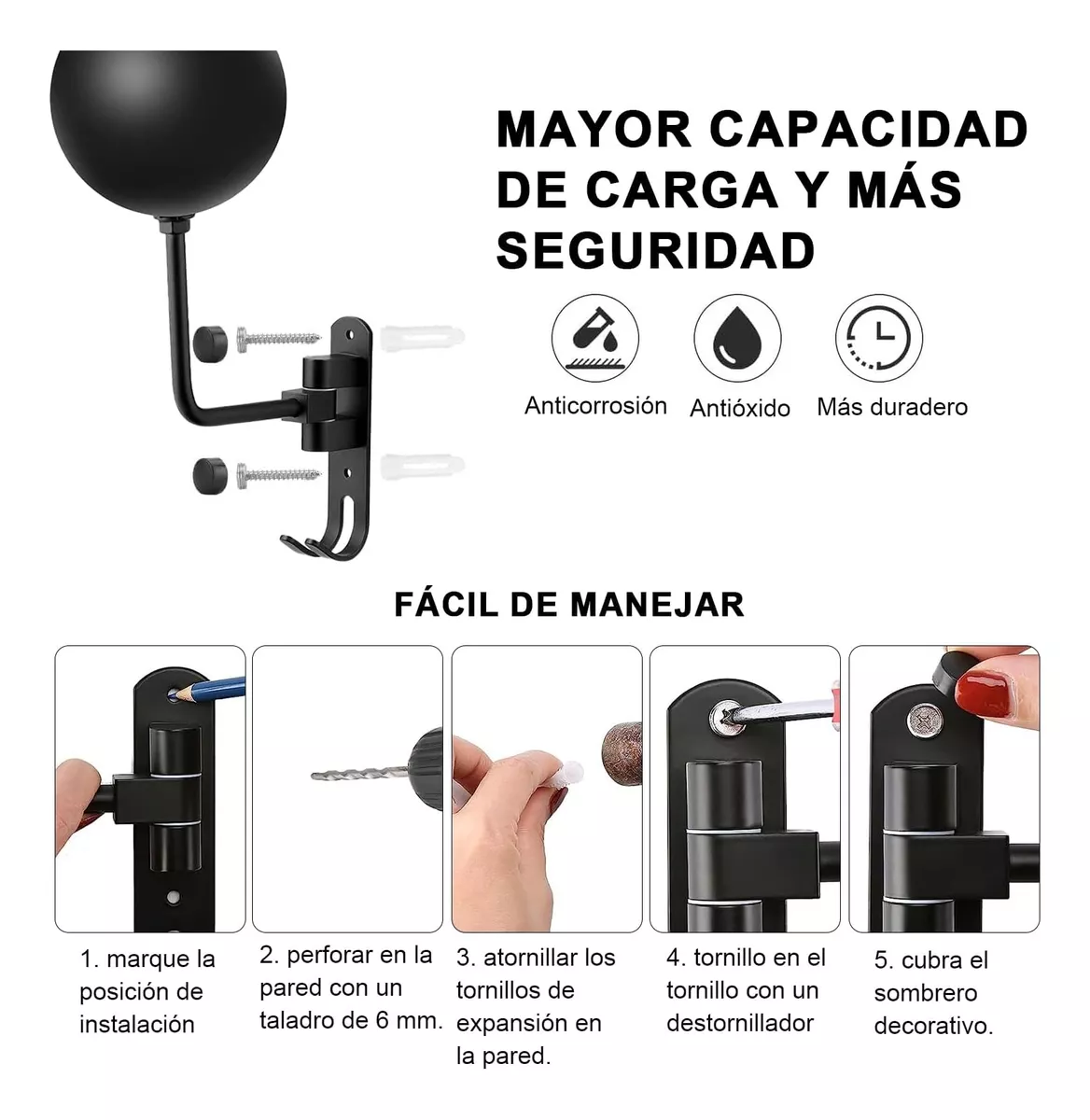 MAYOR CAPACIDAD DE CARGA Y MÁS SEGURIDAD

Anticorrosión

Antióxido

Más duradero

FÁCIL DE MANEJAR

1. marque la posición de instalación

2. perforar en la pared con un taladro de 6 mm.

3. atornillar los tornillos de expansión en la pared.

4. tornillo en el tornillo con un destornillador

5. cubra el sombrero decorativo.