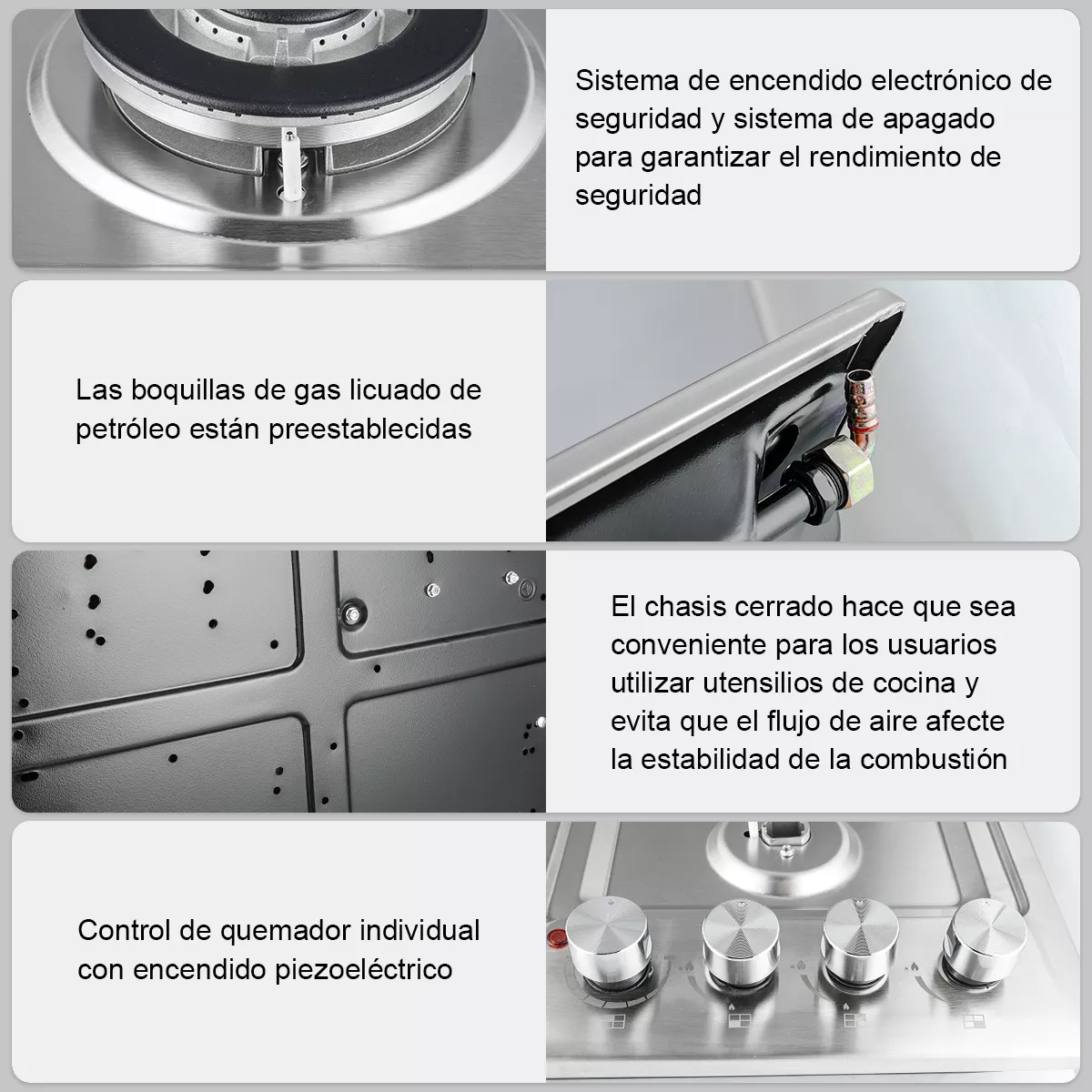 Sistema de encendido electrónico de seguridad y sistema de apagado para garantizar el rendimiento de seguridad

Las boquillas de gas licuado de petróleo están preestablecidas

El chasis cerrado hace que sea conveniente para los usuarios utilizar utensilios de cocina y evita que el flujo de aire afecte la estabilidad de la combustión

Control de quemador individual con encendido piezoeléctrico