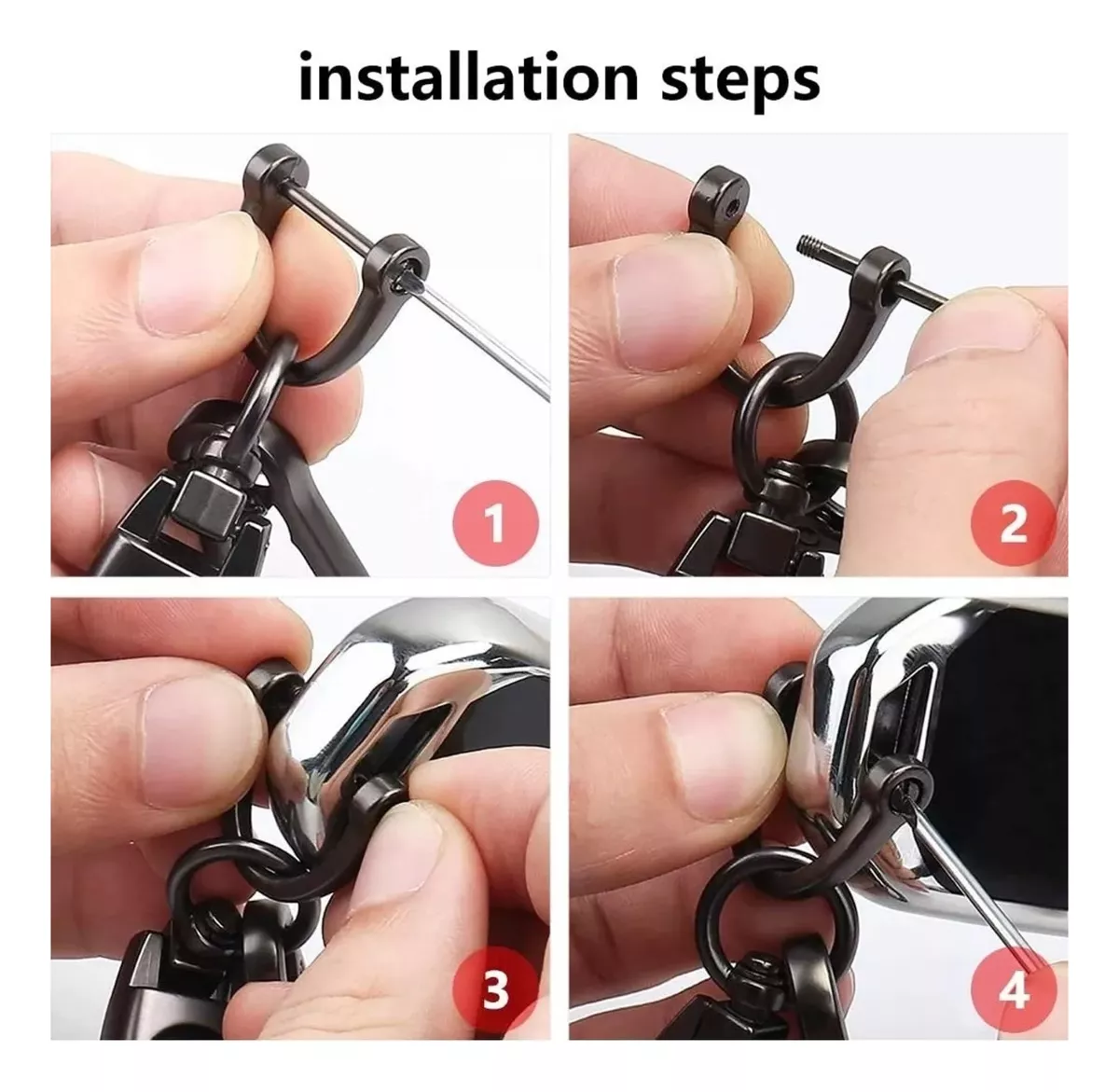 installation steps

1

2

3

4