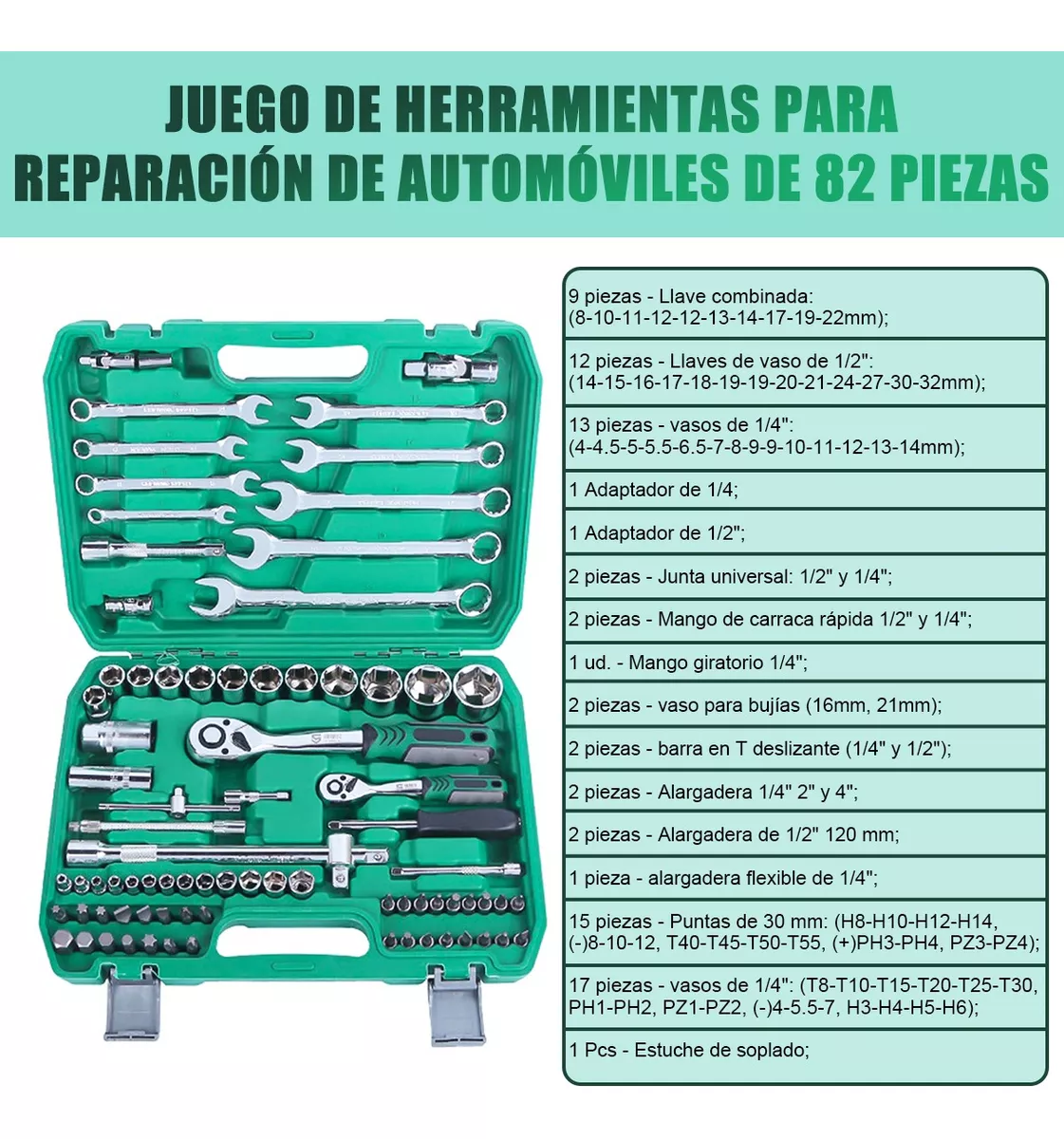 JUEGO DE HERRAMIENTAS PARA REPARACIÓN DE AUTOMÓVILES DE 82 PIEZAS

9 piezas - Llave combinada: (8-10-11-12-12-13-14-17-19-22mm);

12 piezas - Llaves de vaso de 1/2": (14-15-16-17-18-19-19-20-21-24-27-30-32mm);

13 piezas - vasos de 1/4": (4-4.5-5-5.5-6.5-7-8-9-9-10-11-12-13-14mm);

1 Adaptador de 1/4;

1 Adaptador de 1/2";

2 piezas - Junta universal: 1/2" y 1/4";

2 piezas - Mango de carraca rápida 1/2" y 1/4";

1 ud. - Mango giratorio 1/4";

2 piezas - vaso para bujías (16mm, 21mm);

2 piezas - barra en T deslizante (1/4" y 1/2");

2 piezas - Alargadera 1/4" 2" y 4";

2 piezas - Alargadera de 1/2" 120 mm;

1 pieza - alargadera flexible de 1/4";

15 piezas - Puntas de 30 mm: (H8-H10-H12-H14, (-)8-10-12, T40-T45-T50-T55, (+)PH3-PH4, PZ3-PZ4);

17 piezas - vasos de 1/4": (T8-T10-T15-T20-T25-T30, PH1-PH2, PZ1-PZ2, (-)4-5.5-7, H3-H4-H5-H6);

1 Pcs - Estuche de soplado;