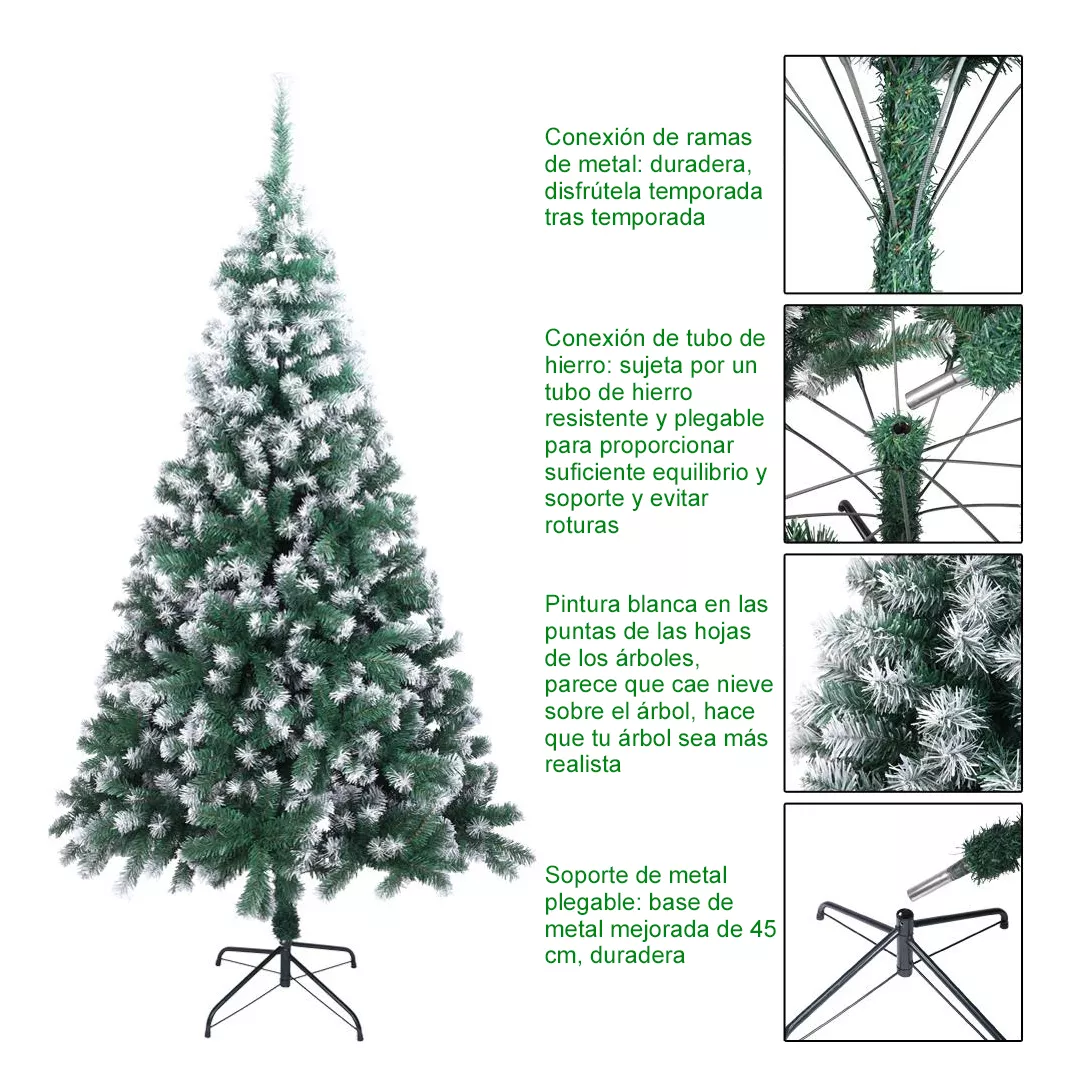 Conexión de ramas de metal: duradera, disfrútela temporada tras temporada

Conexión de tubo de hierro: sujeta por un tubo de hierro resistente y plegable para proporcionar suficiente equilibrio y soporte y evitar roturas

Pintura blanca en las puntas de las hojas de los árboles, parece que cae nieve sobre el árbol, hace que tu árbol sea más realista

Soporte de metal plegable: base de metal mejorada de 45 cm, duradera