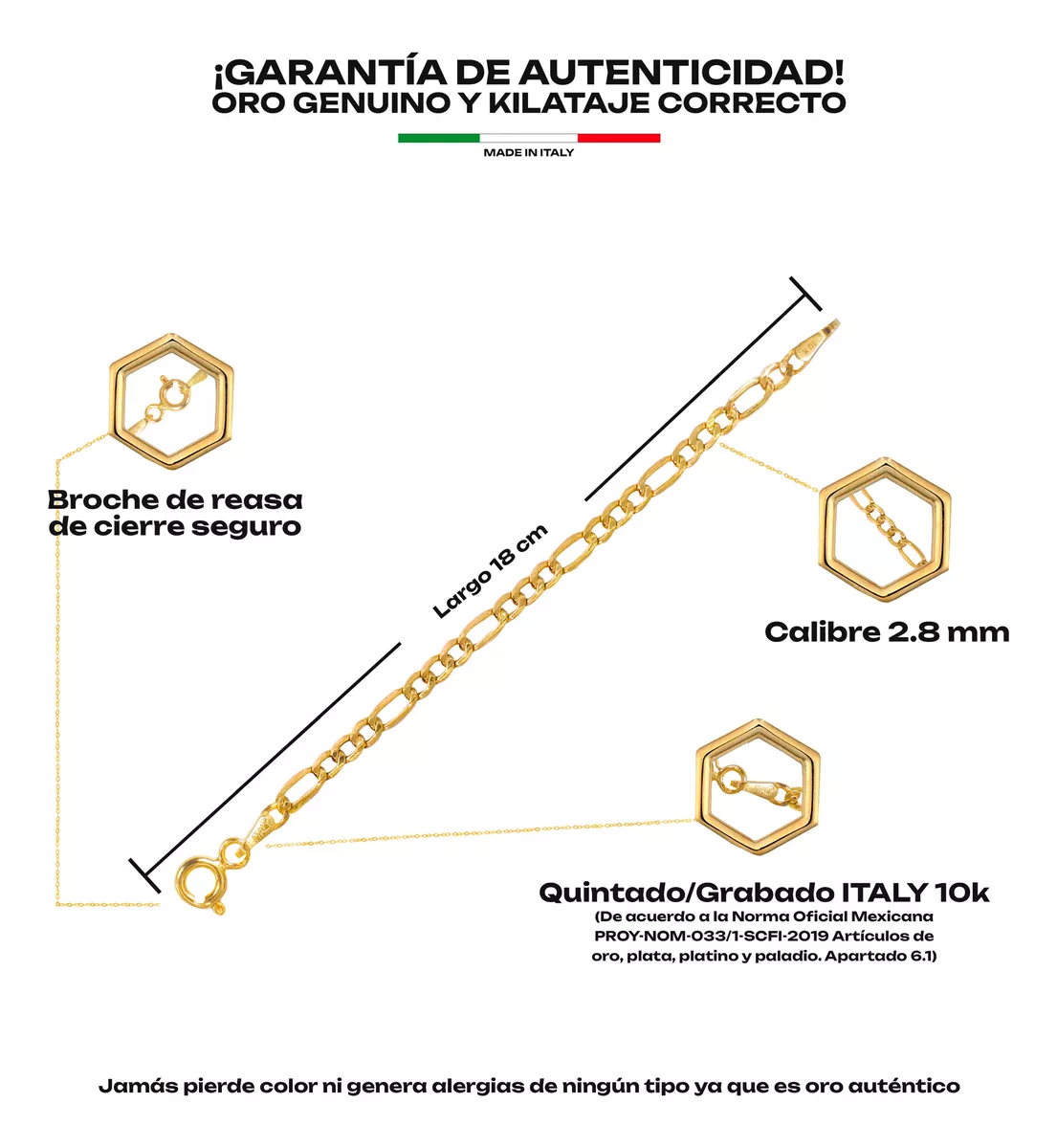 ¡GARANTÍA DE AUTENTICIDAD!
ORO GENUINO Y KILATAJE CORRECTO

MADE IN ITALY

Broche de reasa de cierre seguro

Largo 18 cm

Calibre 2.8 mm

Quintado/Grabado ITALY 10k
(De acuerdo a la Norma Oficial Mexicana PROY-NOM-033/1-SCFI-2019 Artículos de oro, plata, platino y paladio. Apartado 6.1)

Jamás pierde color ni genera alergias de ningún tipo ya que es oro auténtico