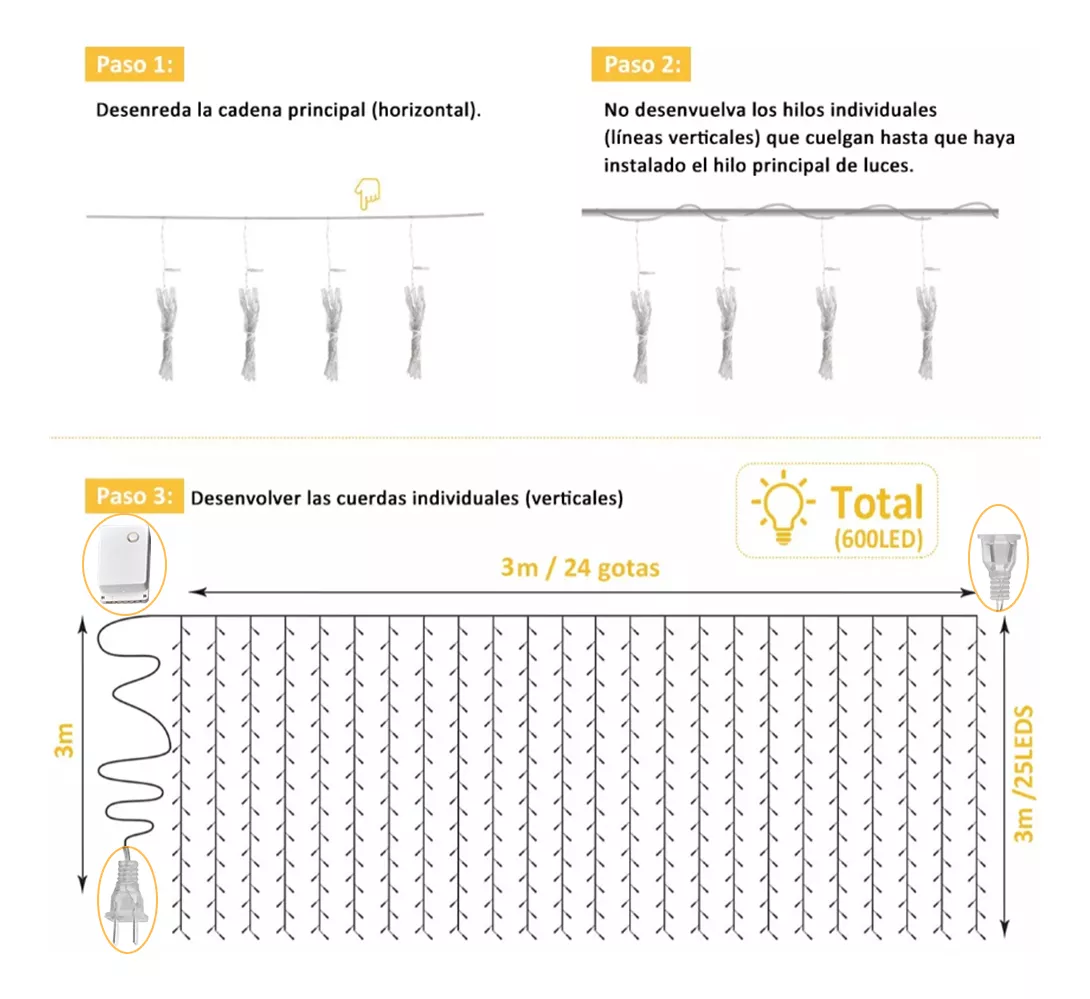 Paso 1:

Desenreda la cadena principal (horizontal).

Paso 2:

No desenvuelva los hilos individuales (líneas verticales) que cuelgan hasta que haya instalado el hilo principal de luces.

Paso 3: Desenvolver las cuerdas individuales (verticales)

Total (600LED)

3m / 24 gotas

3m

3m /25LEDS