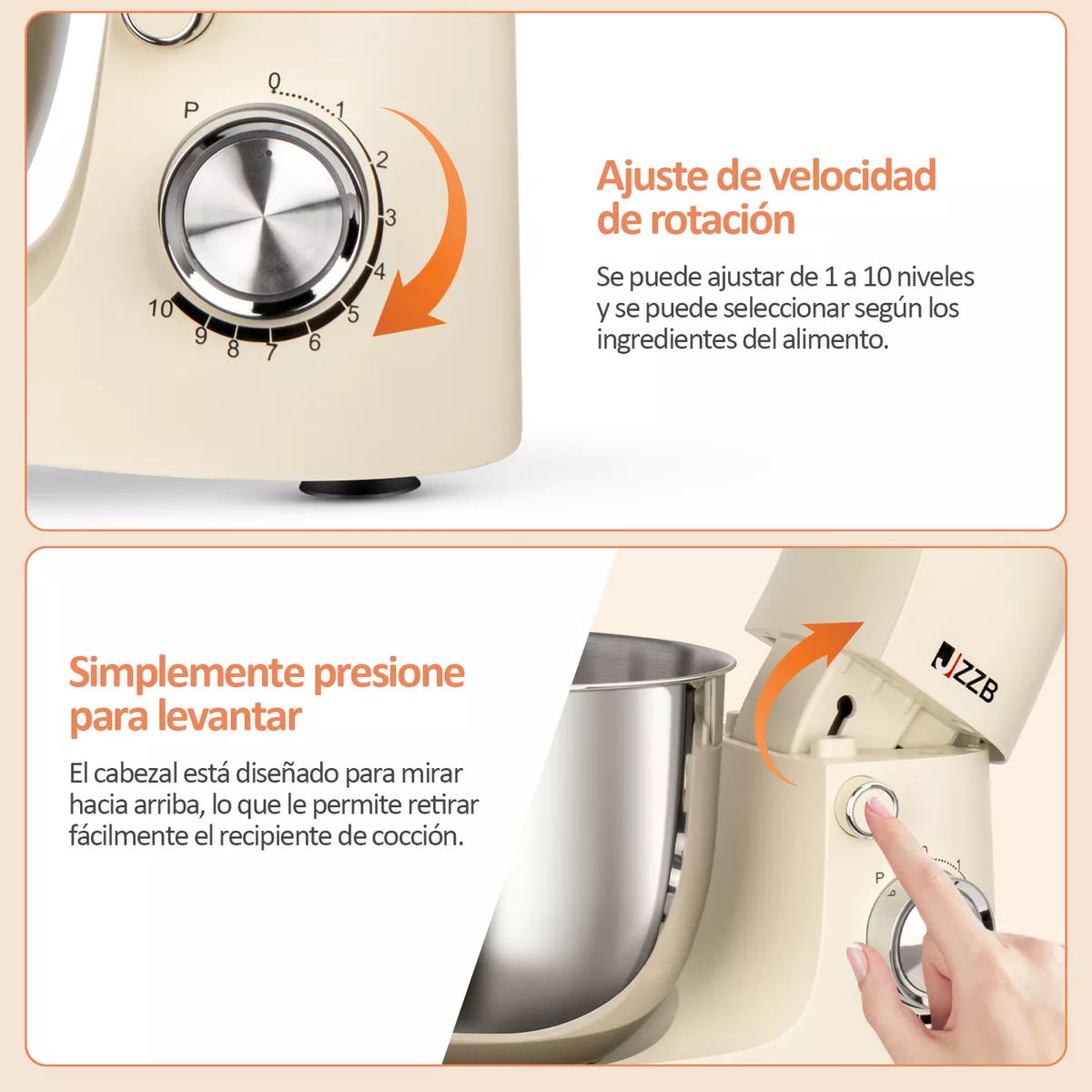 P
0
1
2
3
4
5
6
7
8
9
10

Ajuste de velocidad de rotación

Se puede ajustar de 1 a 10 niveles y se puede seleccionar según los ingredientes del alimento.

Simplemente presione para levantar

El cabezal está diseñado para mirar hacia arriba, lo que le permite retirar fácilmente el recipiente de cocción.

JZZB

P
0
1