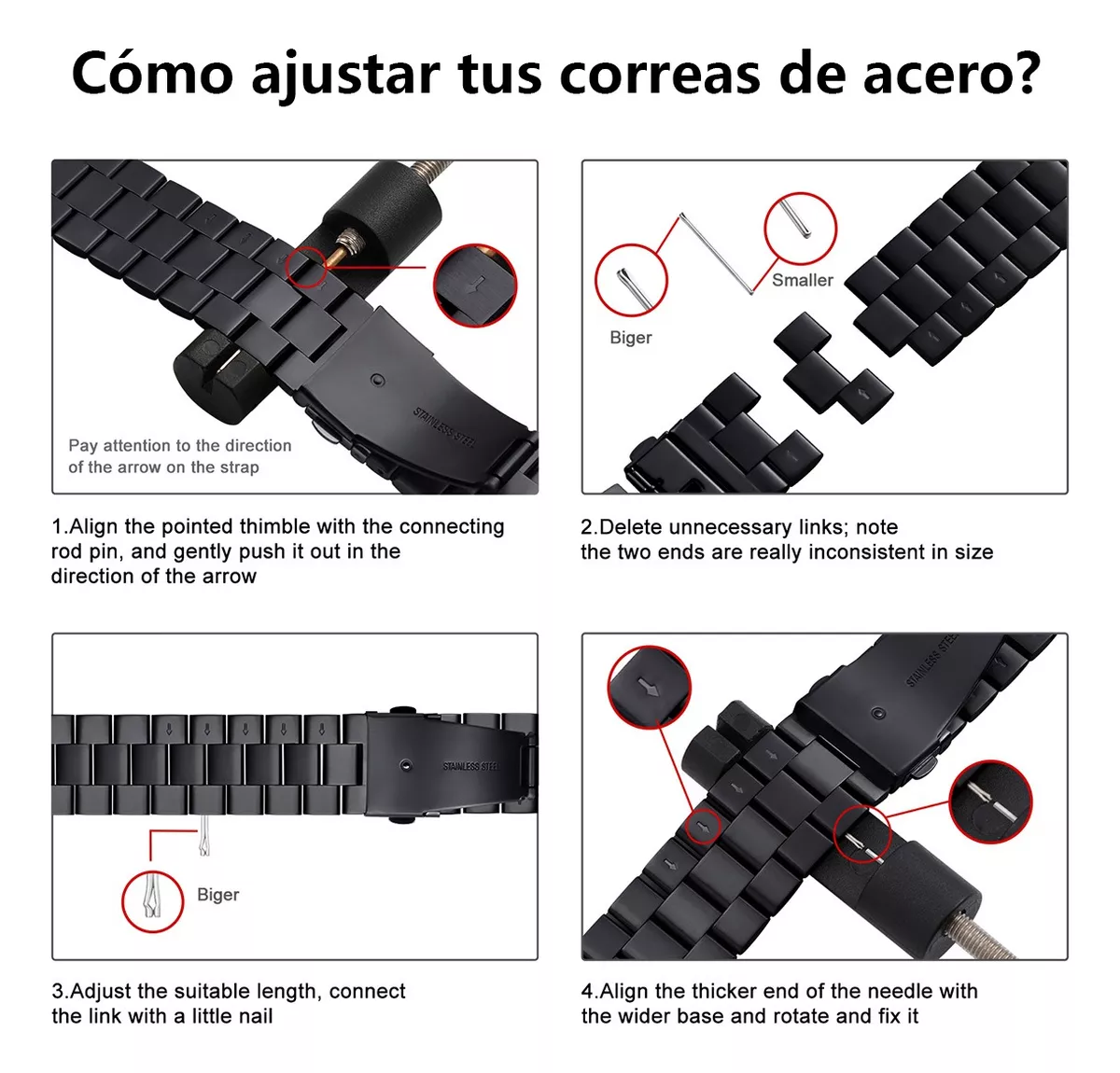 Cómo ajustar tus correas de acero?

STAINLESS STEEL

Pay attention to the direction of the arrow on the strap

1.Align the pointed thimble with the connecting rod pin, and gently push it out in the direction of the arrow

Smaller

Biger

2.Delete unnecessary links; note the two ends are really inconsistent in size

STAINLESS STEEL

Biger

3.Adjust the suitable length, connect the link with a little nail

STAINLESS STEEL

4.Align the thicker end of the needle with the wider base and rotate and fix it