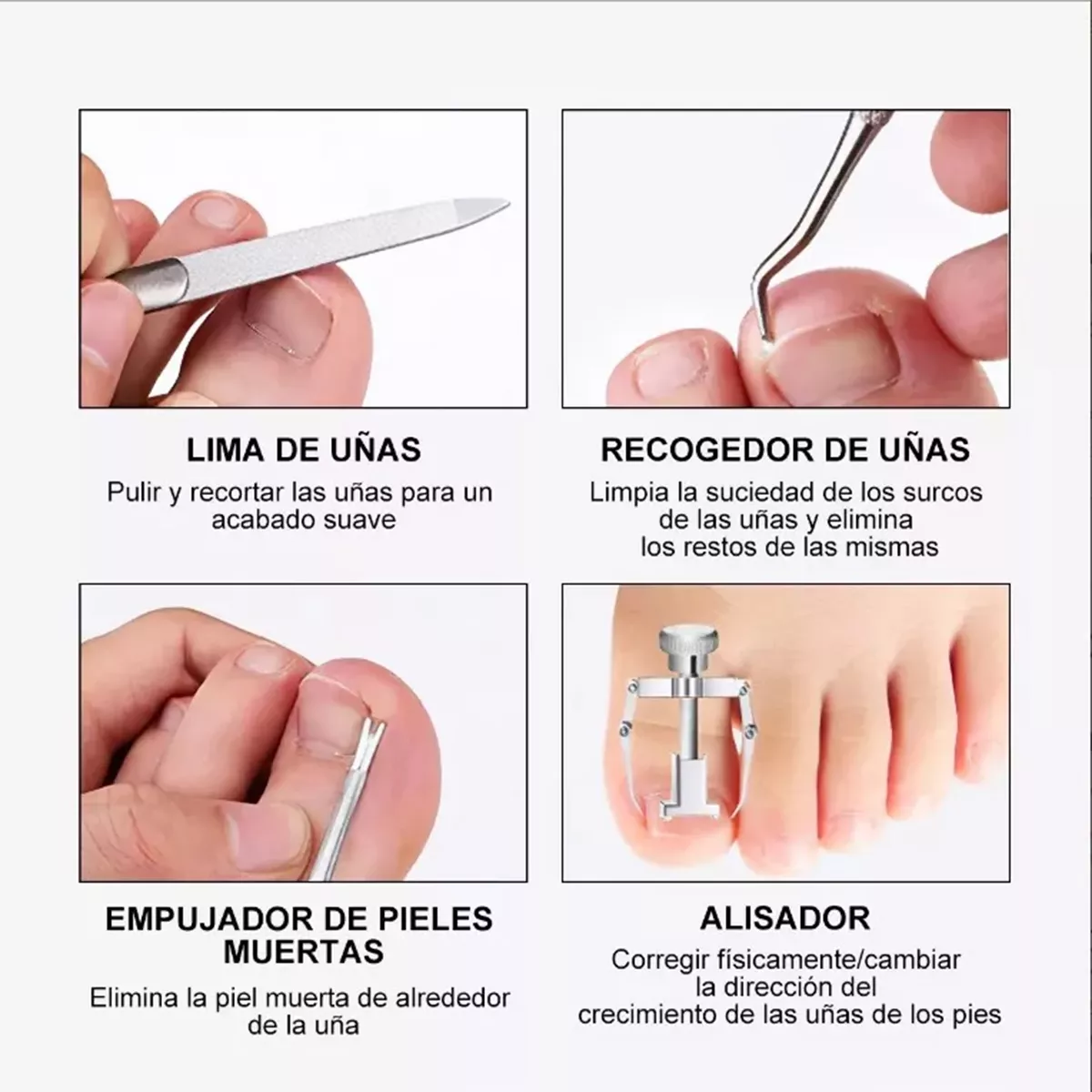 LIMA DE UÑAS
Pulir y recortar las uñas para un acabado suave

RECOGEDOR DE UÑAS
Limpia la suciedad de los surcos de las uñas y elimina los restos de las mismas

EMPUJADOR DE PIELES MUERTAS
Elimina la piel muerta de alrededor de la uña

ALISADOR
Corregir físicamente/cambiar la dirección del crecimiento de las uñas de los pies