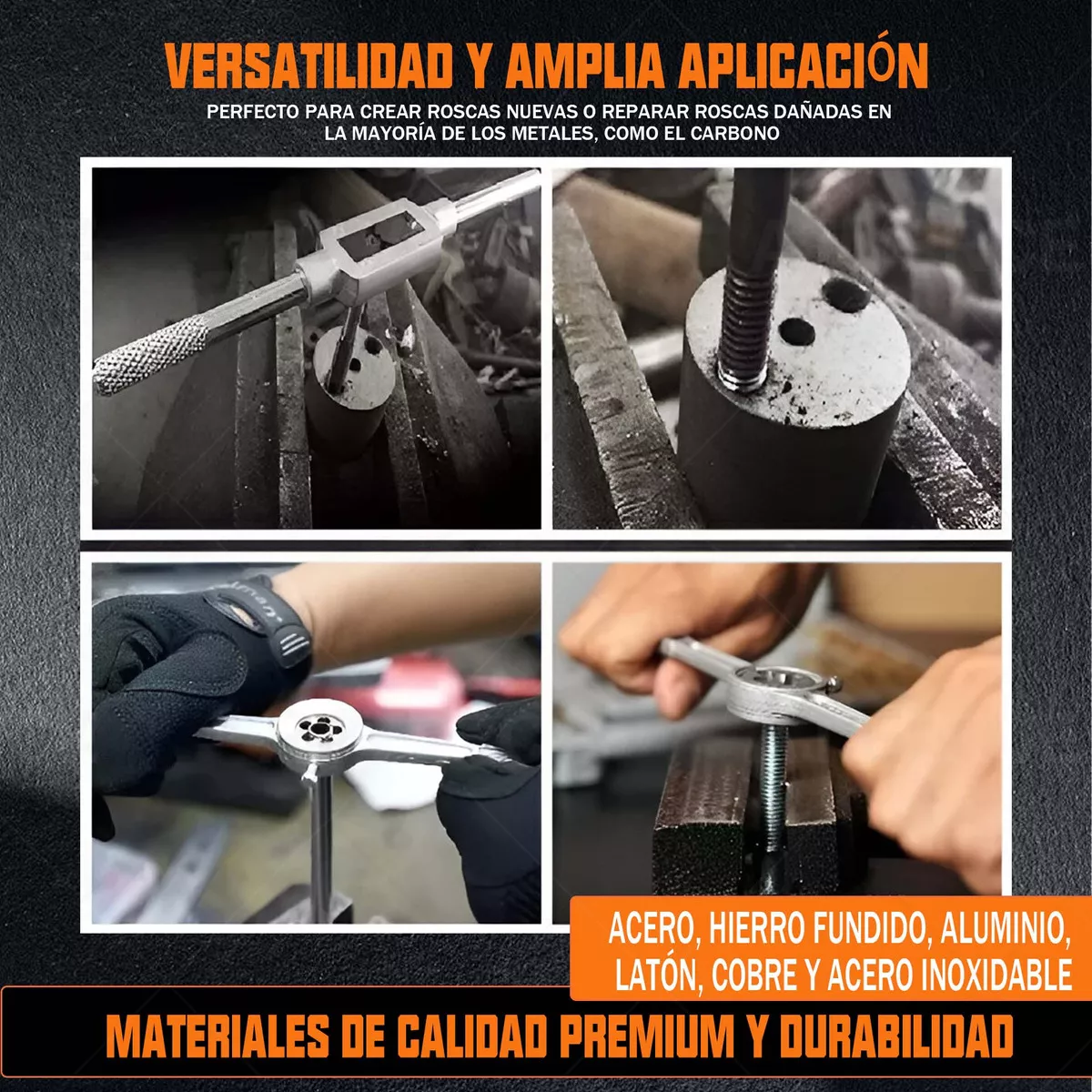 VERSATILIDAD Y AMPLIA APLICACIÓN

PERFECTO PARA CREAR ROSCAS NUEVAS O REPARAR ROSCAS DAÑADAS EN LA MAYORÍA DE LOS METALES, COMO EL CARBONO

ACERO, HIERRO FUNDIDO, ALUMINIO, LATÓN, COBRE Y ACERO INOXIDABLE

MATERIALES DE CALIDAD PREMIUM Y DURABILIDAD