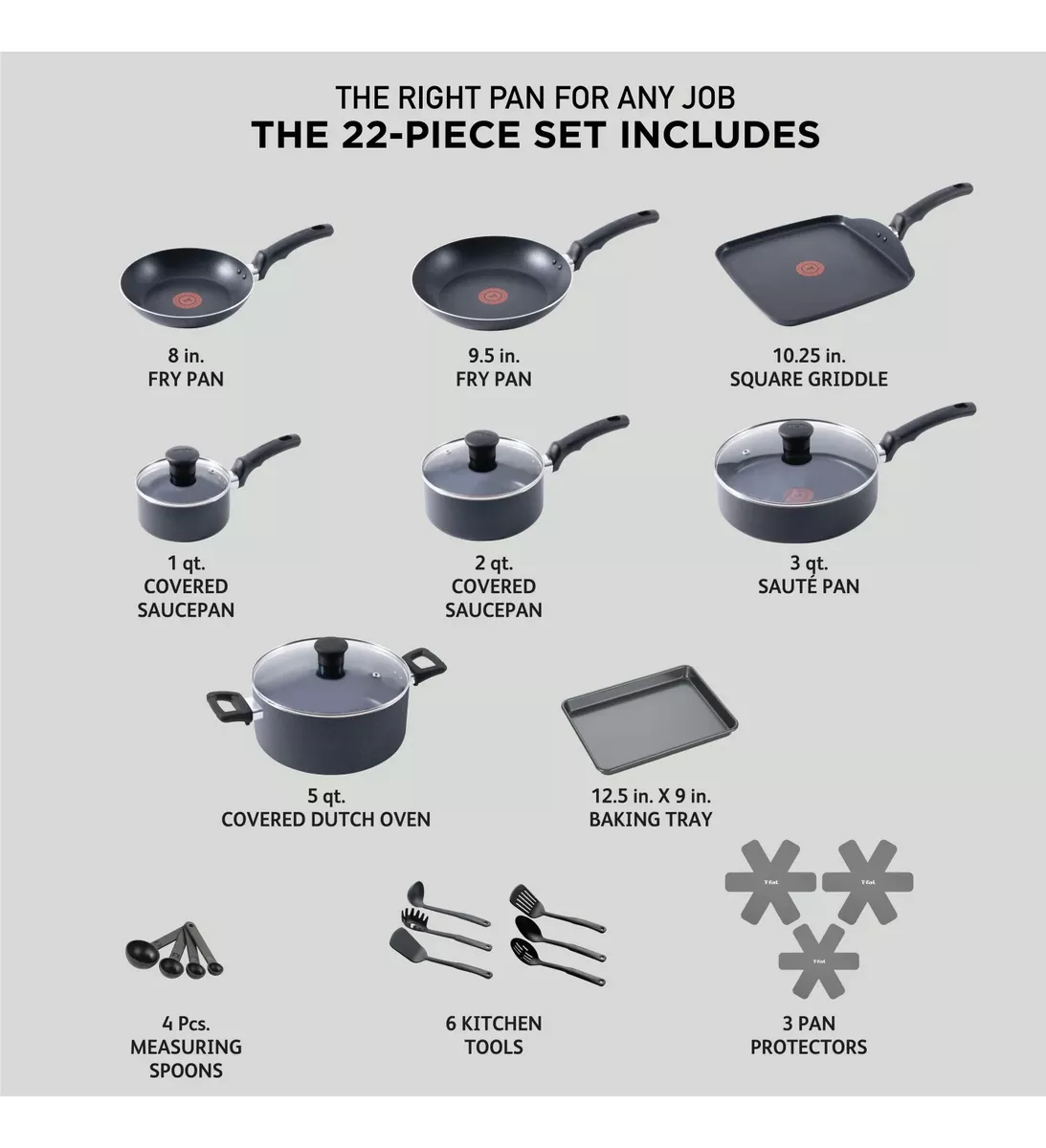 THE RIGHT PAN FOR ANY JOB
THE 22-PIECE SET INCLUDES

8 in.
FRY PAN

9.5 in.
FRY PAN

10.25 in.
SQUARE GRIDDLE

1 qt.
COVERED
SAUCEPAN

2 qt.
COVERED
SAUCEPAN

3 qt.
SAUTÉ PAN

5 qt.
COVERED DUTCH OVEN

12.5 in. X 9 in.
BAKING TRAY

T-fal T-fal T-fal

4 Pcs.
MEASURING
SPOONS

6 KITCHEN
TOOLS

3 PAN
PROTECTORS