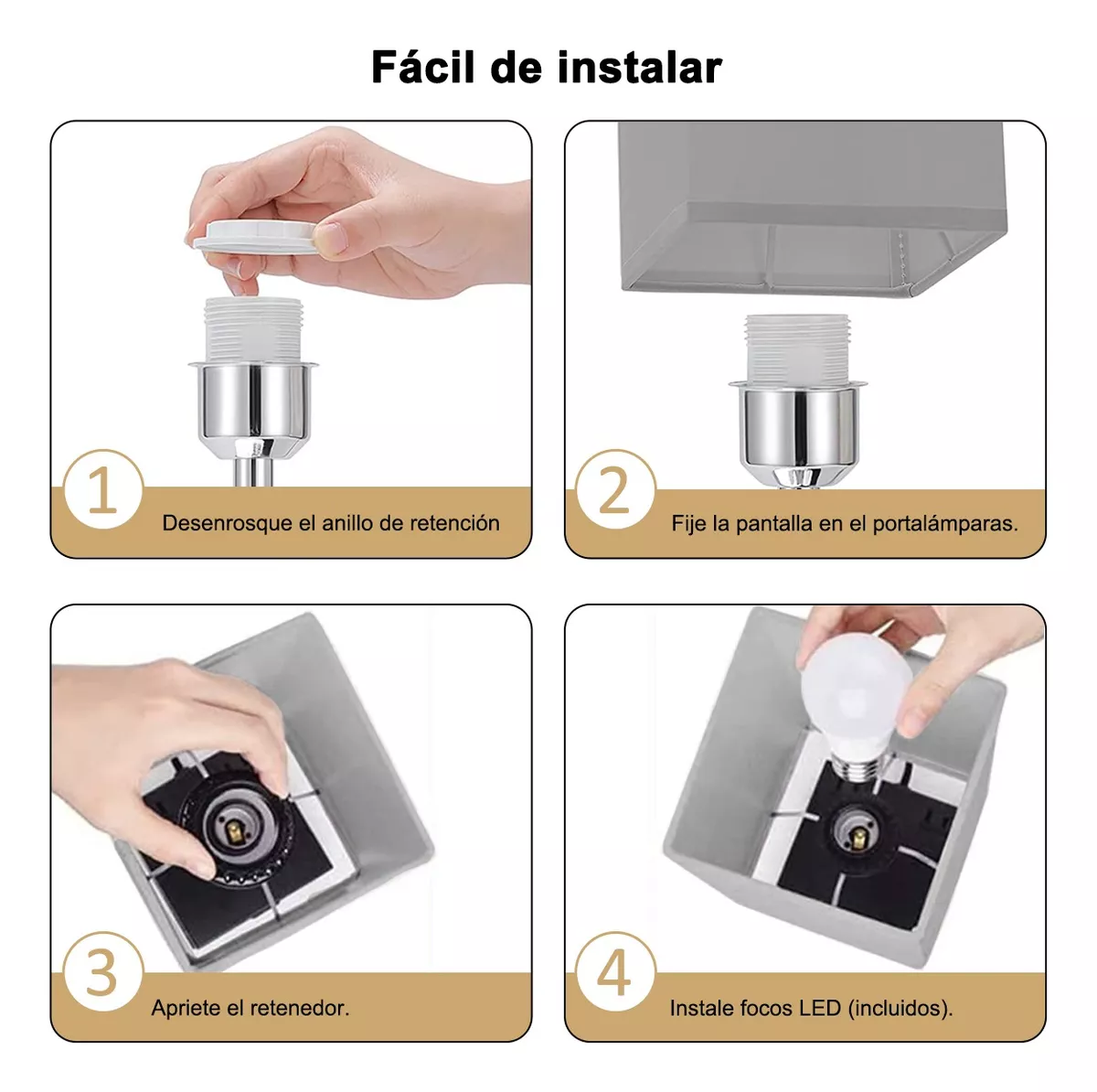 Fácil de instalar

1
Desenrosque el anillo de retención

2
Fije la pantalla en el portalámparas.

3
Apriete el retenedor.

4
Instale focos LED (incluidos).