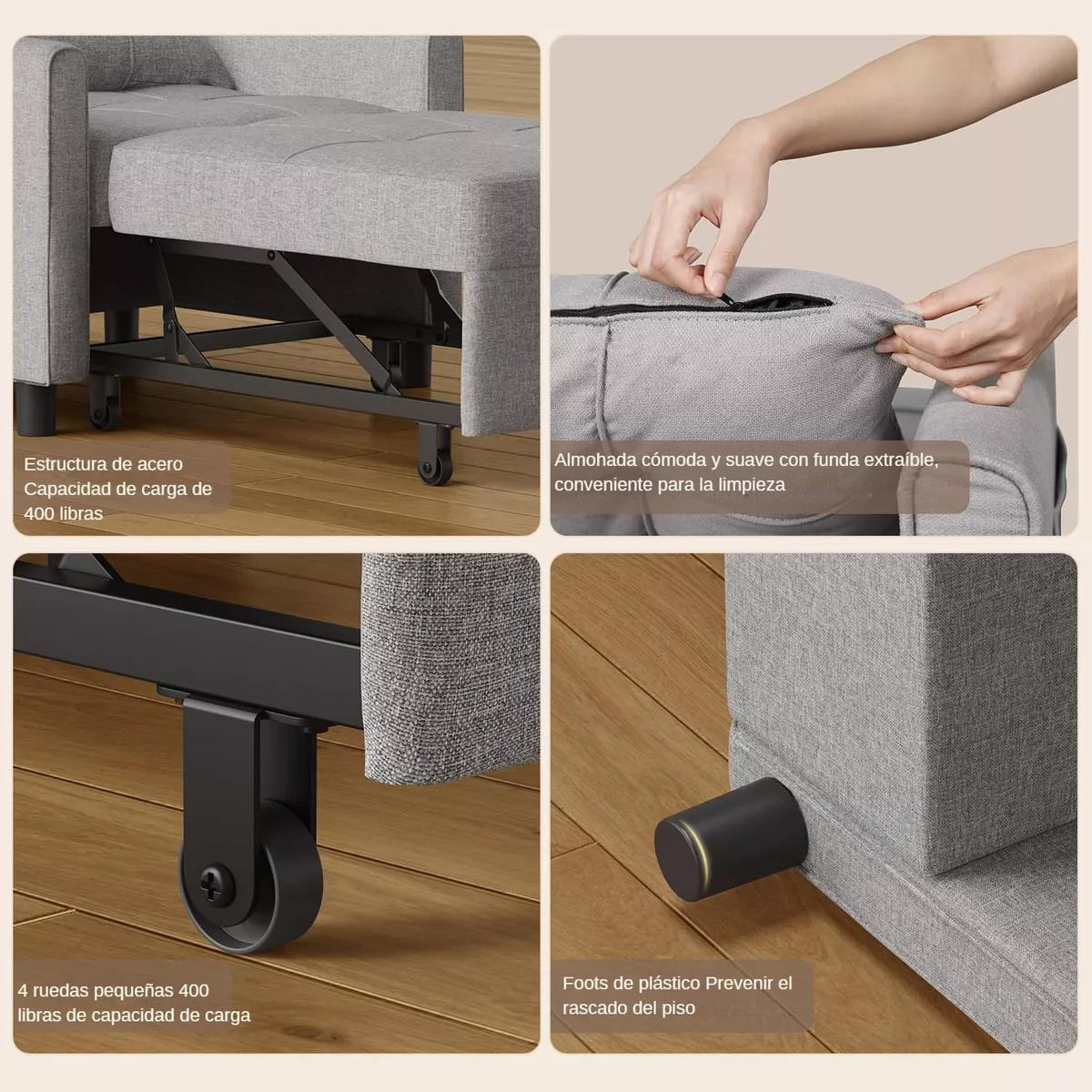 Estructura de acero
Capacidad de carga de 400 libras

Almohada cómoda y suave con funda extraíble, conveniente para la limpieza

4 ruedas pequeñas 400 libras de capacidad de carga

Foots de plástico Prevenir el rascado del piso